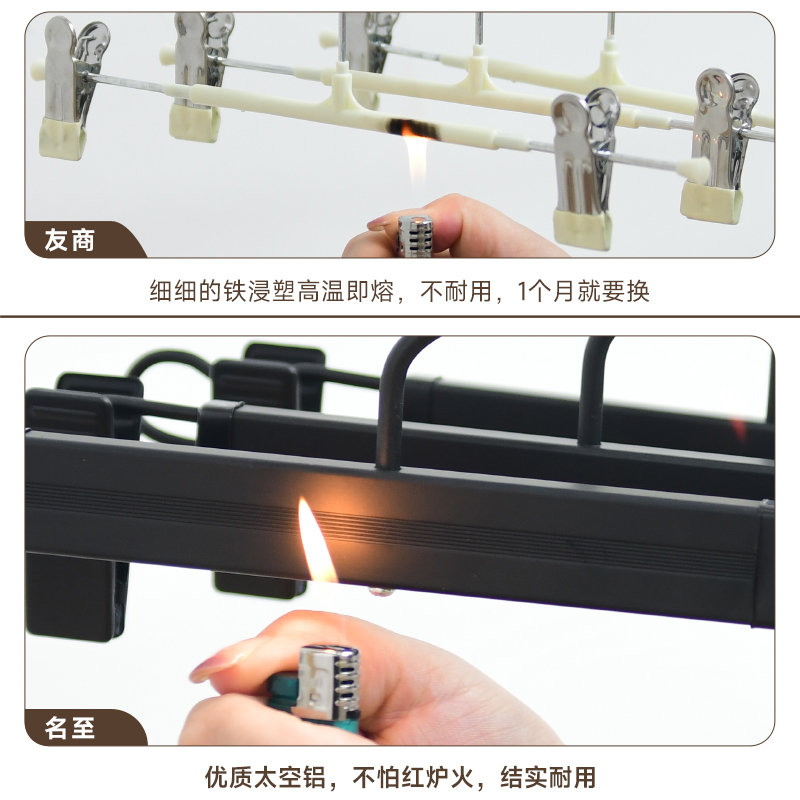 友商

细细的铁浸塑高温即熔，不耐用，1个月就要换

名至

优质太空铝，不怕红炉火，结实耐用