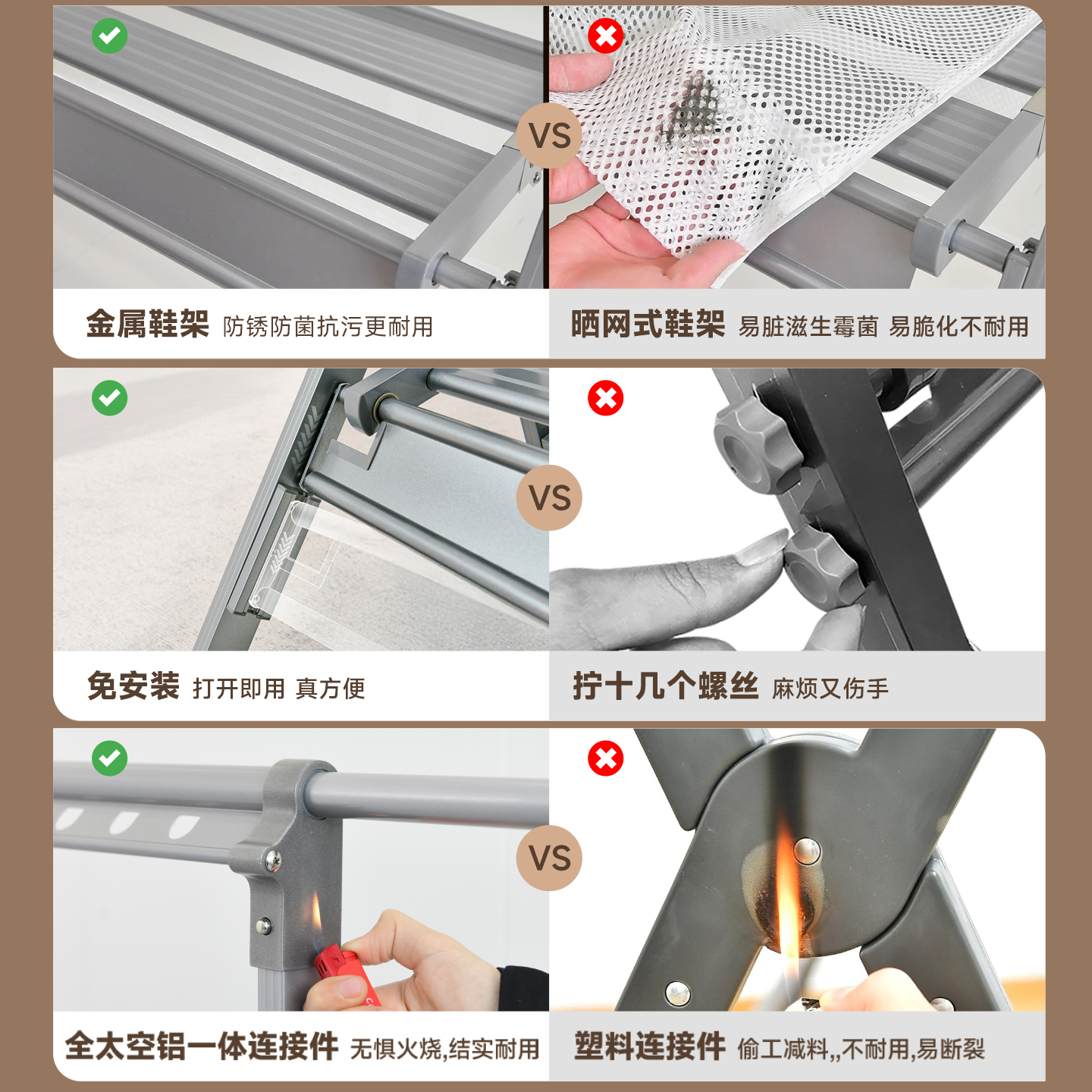 VS

金属鞋架 防锈防菌抗污更耐用

晒网式鞋架 易脏滋生霉菌 易脆化不耐用

VS

免安装 打开即用 真方便

拧十几个螺丝 麻烦又伤手

VS

全太空铝一体连接件 无惧火烧,结实耐用

塑料连接件 偷工减料,,不耐用,易断裂