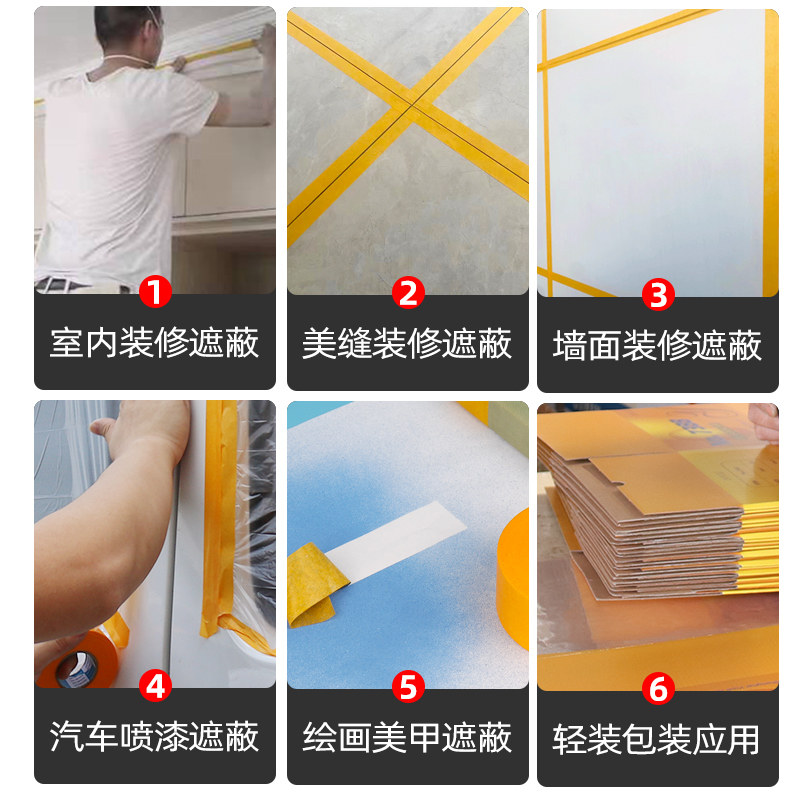 1
室内装修遮蔽

2
美缝装修遮蔽

3
墙面装修遮蔽

4
汽车喷漆遮蔽

5
绘画美甲遮蔽

6
轻装包装应用