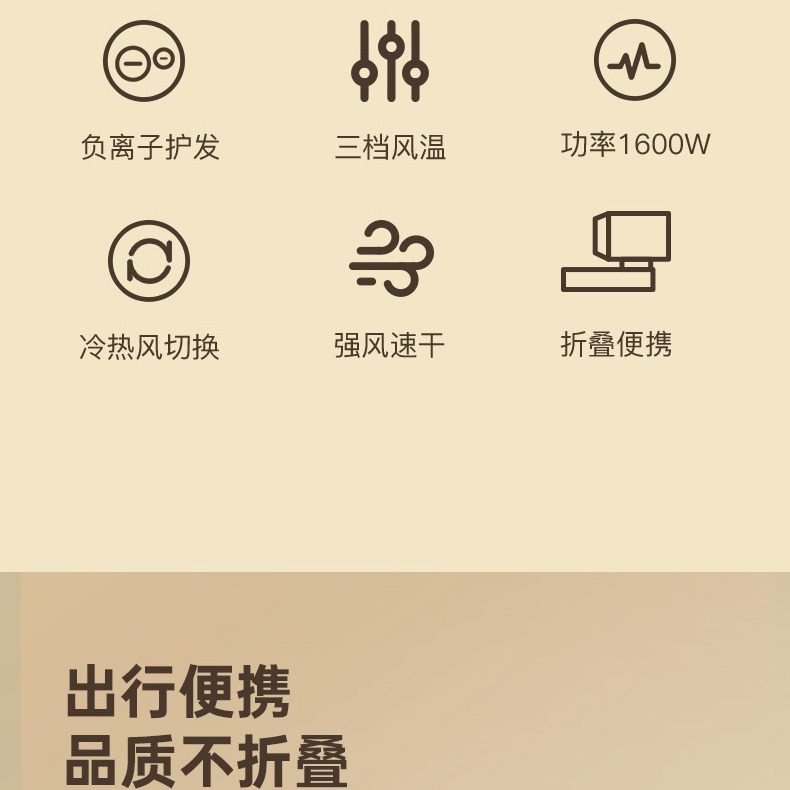 负离子护发 三档风温 功率1600W

冷热风切换 强风速干 折叠便携

出行便携
品质不折叠