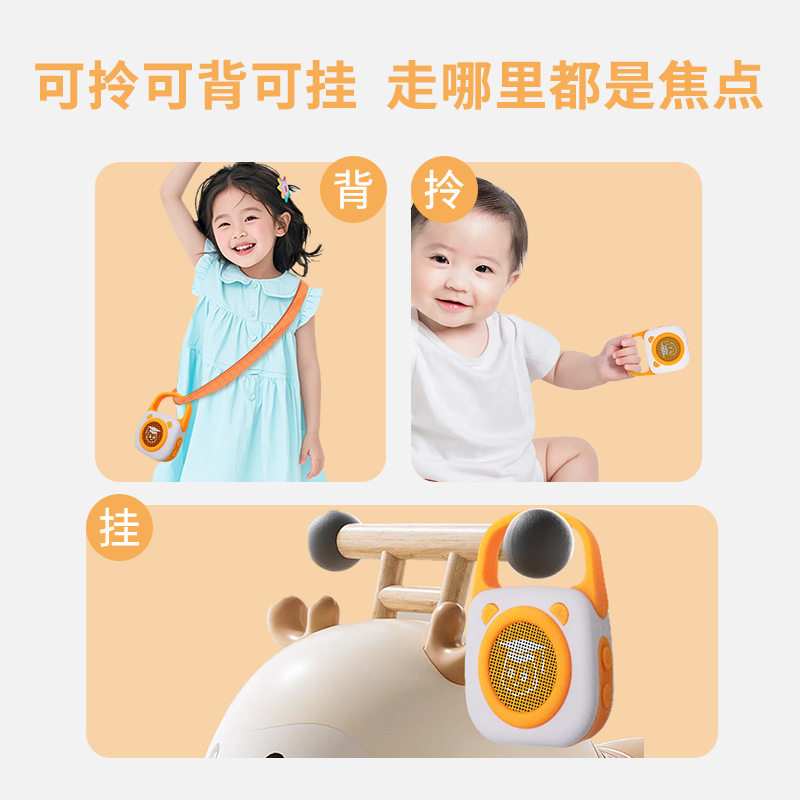 可拎可背可挂 走哪里都是焦点

背

拎

挂