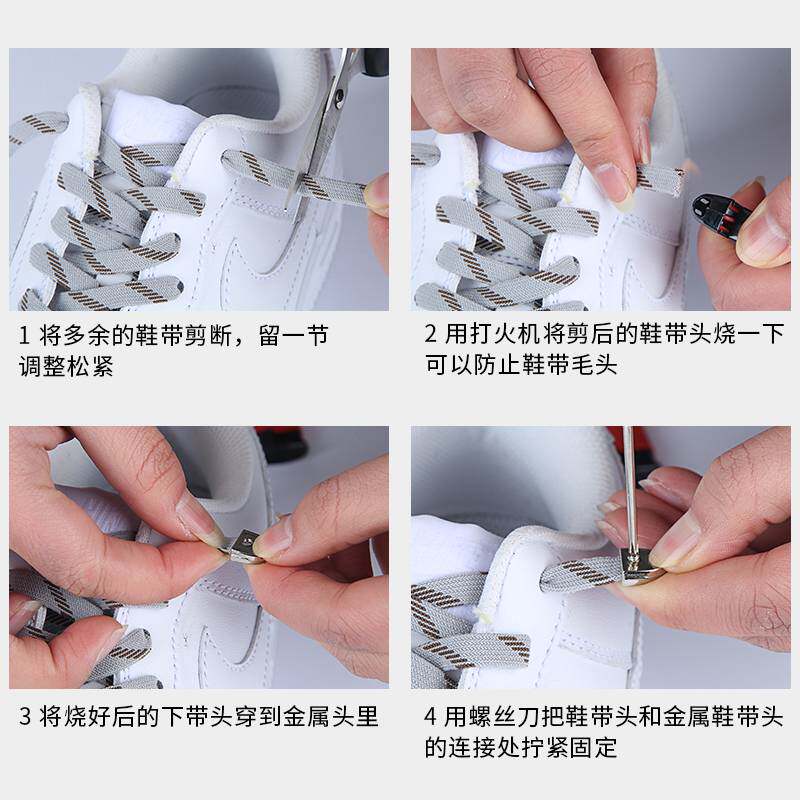 1 将多余的鞋带剪断，留一节调整松紧

2 用打火机将剪后的鞋带头烧一下可以防止鞋带毛头

3 将烧好后的下带头穿到金属头里

4 用螺丝刀把鞋带头和金属鞋带头的连接处拧紧固定