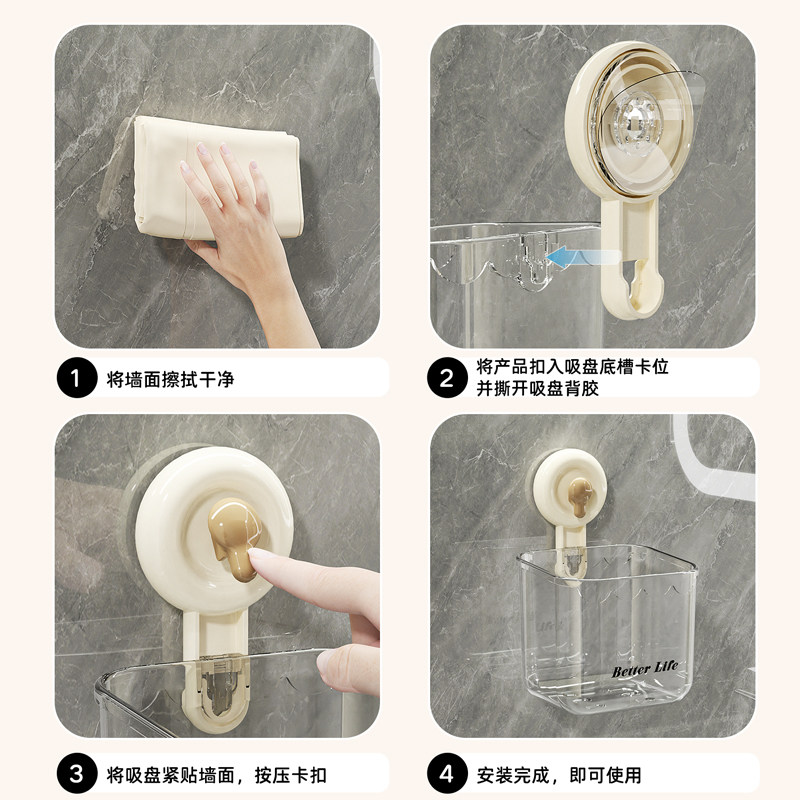 1 将墙面擦拭干净

2 将产品扣入吸盘底槽卡位
并撕开吸盘背胶

3 将吸盘紧贴墙面，按压卡扣

Better Life

4 安装完成，即可使用