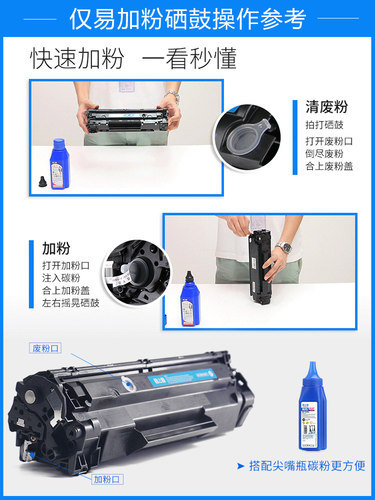 仅易加粉硒鼓操作参考

快速加粉 一看秒懂

清废粉
拍打硒鼓
打开废粉口
倒尽废粉
合上废粉盖

加粉
打开加粉口
注入碳粉
合上加粉盖
左右摇晃硒鼓

废粉口

加粉口

搭配尖嘴瓶碳粉更方便