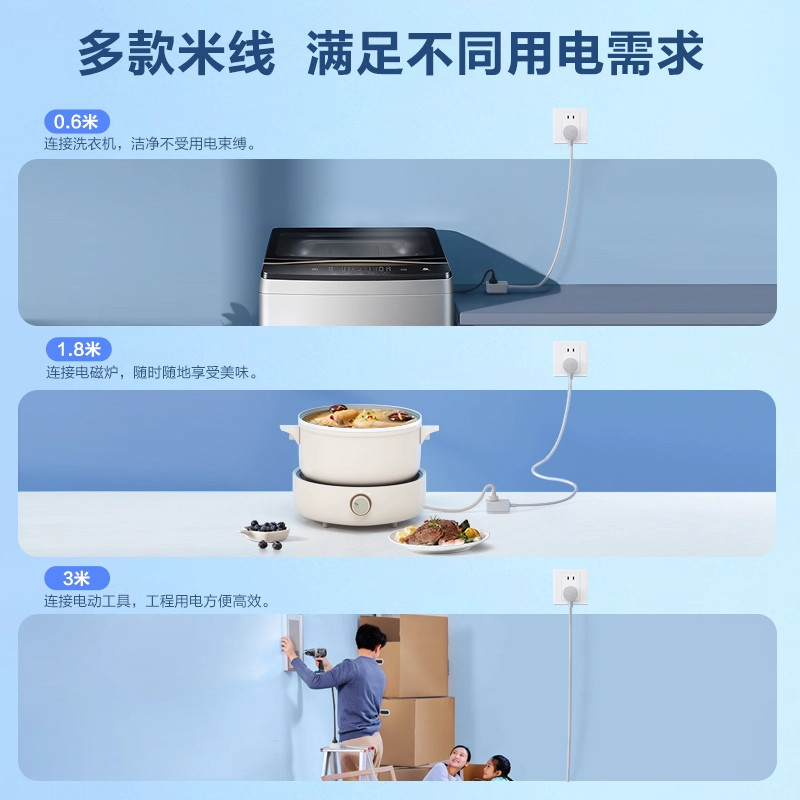 多款米线 满足不同用电需求

0.6米
连接洗衣机，洁净不受用电束缚。

1.8米
连接电磁炉，随时随地享受美味。

3米
连接电动工具，工程用电方便高效。