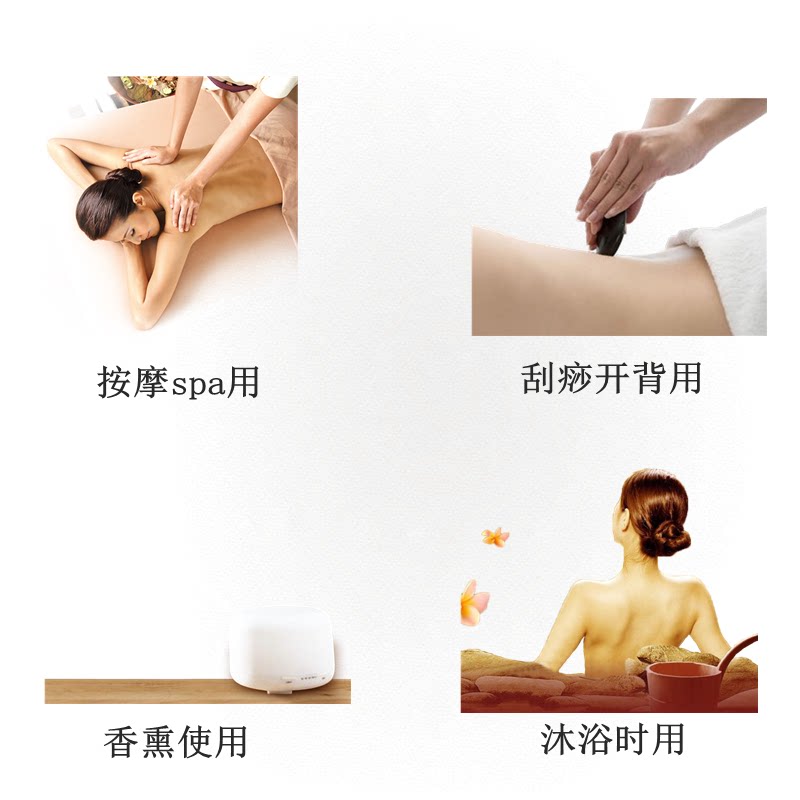 按摩spa用

刮痧开背用

香熏使用

沐浴时用