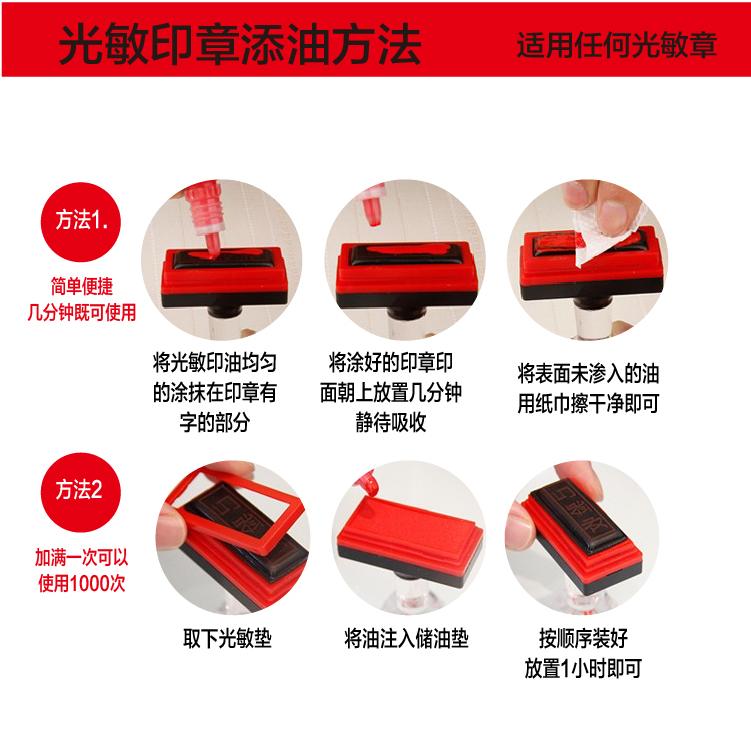 光敏印章添油方法

适用任何光敏章

方法1.

简单便捷
几分钟既可使用

将光敏印油均匀的涂抹在印章有字的部分

将涂好的印章印面朝上放置几分钟静待吸收

将表面未渗入的油用纸巾擦干净即可

方法2

加满一次可以使用1000次

取下光敏垫

将油注入储油垫

按顺序装好
放置1小时即可