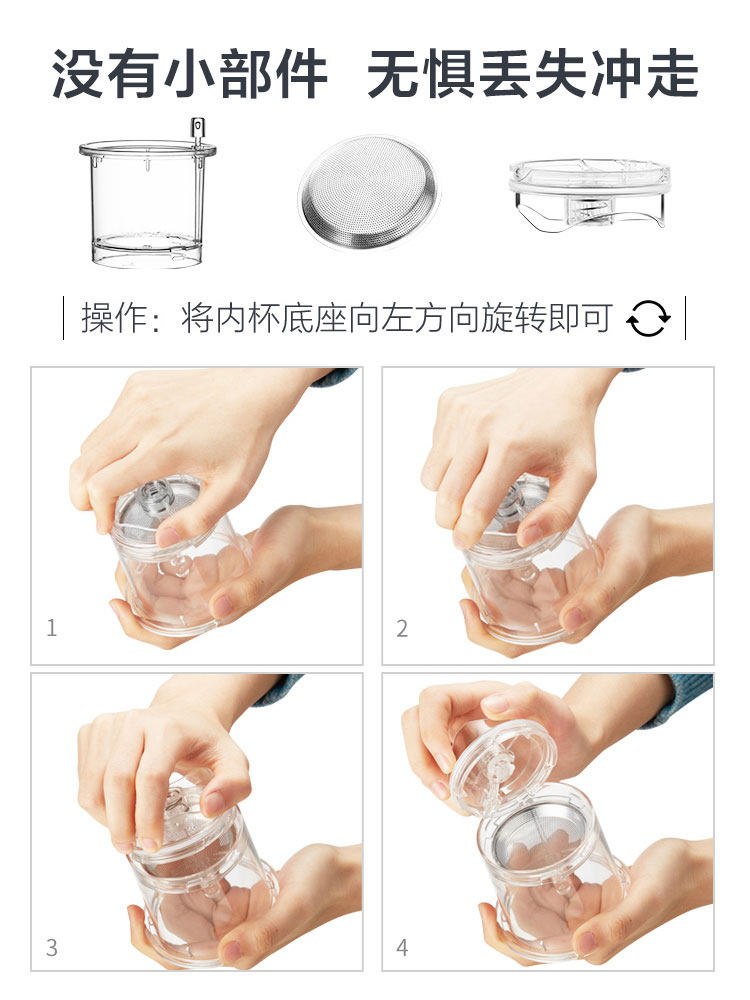 没有小部件 无惧丢失冲走

操作：将内杯底座向左方向旋转即可

1

2

3

4