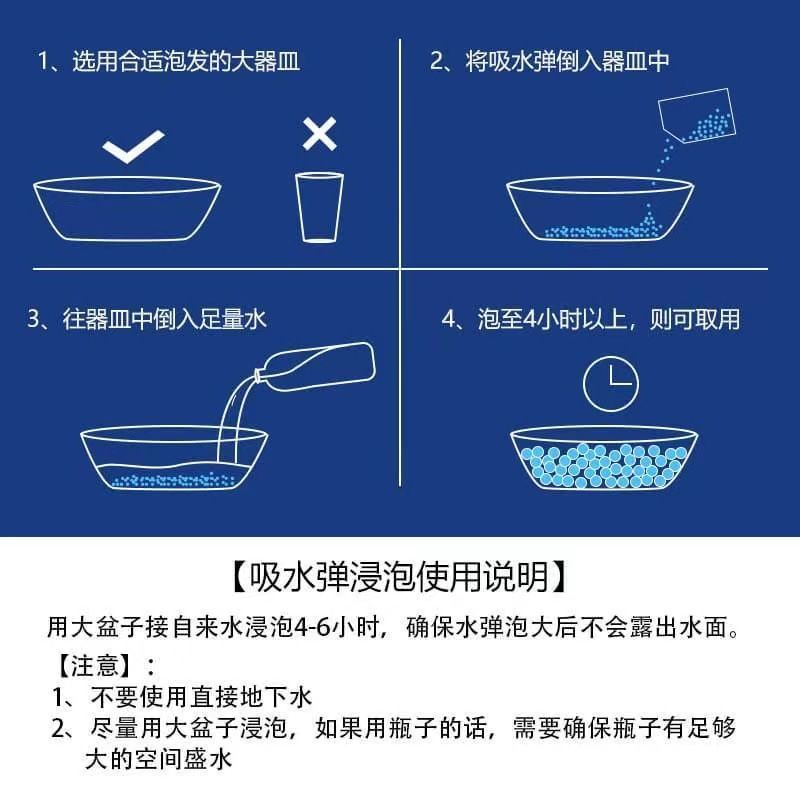 1、选用合适泡发的大器皿

2、将吸水弹倒入器皿中

3、往器皿中倒入足量水

4、泡至4小时以上，则可取用

【吸水弹浸泡使用说明】

用大盆子接自来水浸泡4-6小时，确保水弹泡大后不会露出水面。

【注意】：

1、不要使用直接地下水

2、尽量用大盆子浸泡，如果用瓶子的话，需要确保瓶子有足够大的空间盛水