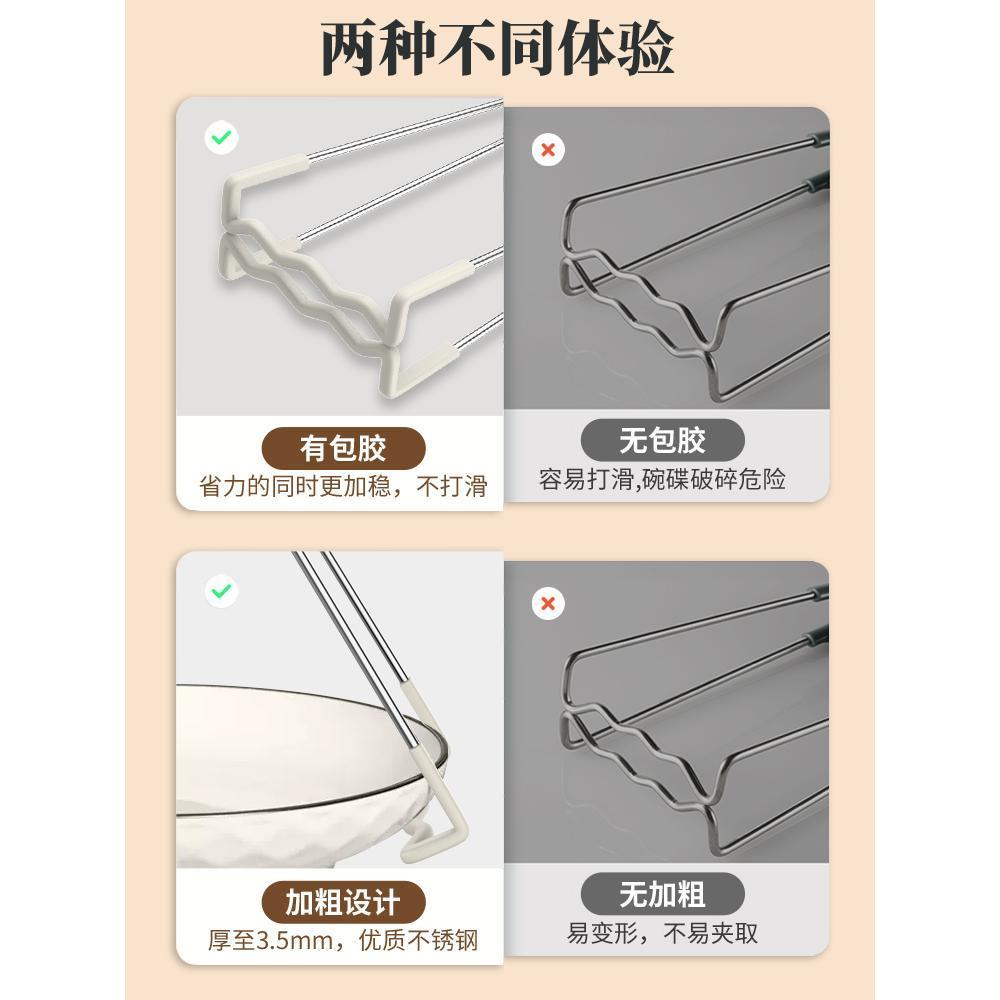 两种不同体验

有包胶
省力的同时更加稳，不打滑

无包胶
容易打滑,碗碟破碎危险

加粗设计
厚至3.5mm，优质不锈钢

无加粗
易变形，不易夹取