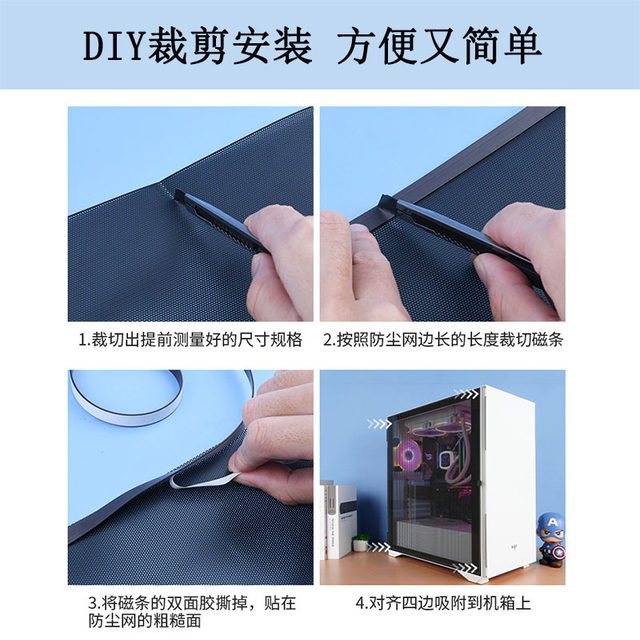 DIY裁剪安装 方便又简单

1.裁切出提前测量好的尺寸规格

2.按照防尘网边长的长度裁切磁条

3.将磁条的双面胶撕掉，贴在防尘网的粗糙面

4.对齐四边吸附到机箱上