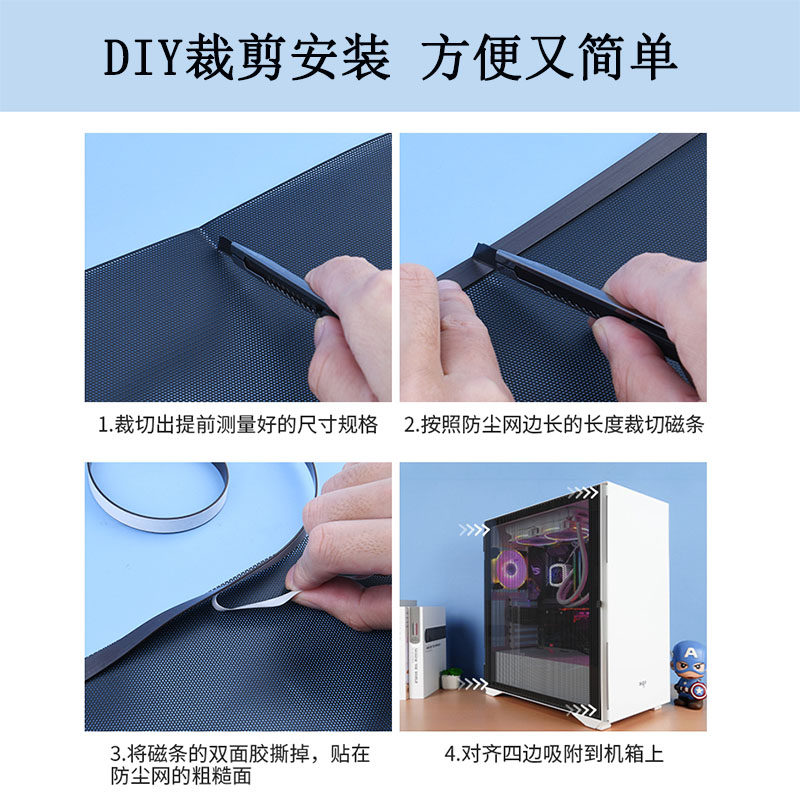 DIY裁剪安装 方便又简单

1.裁切出提前测量好的尺寸规格

2.按照防尘网边长的长度裁切磁条

3.将磁条的双面胶撕掉，贴在防尘网的粗糙面

4.对齐四边吸附到机箱上