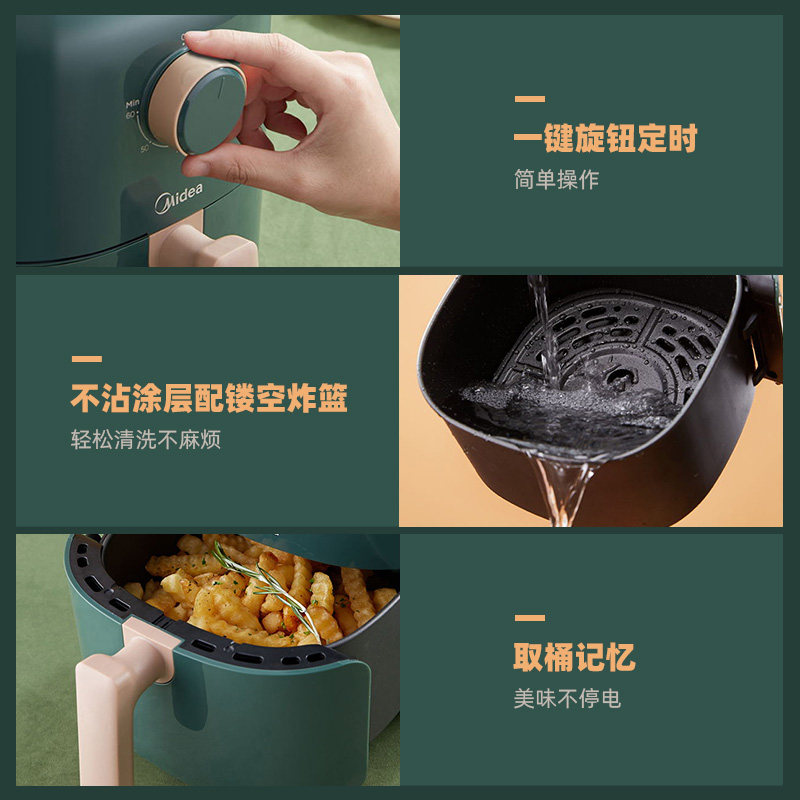 Min
60
50
Midea

一键旋钮定时
简单操作

不沾涂层配镂空炸篮
轻松清洗不麻烦

取桶记忆
美味不停电