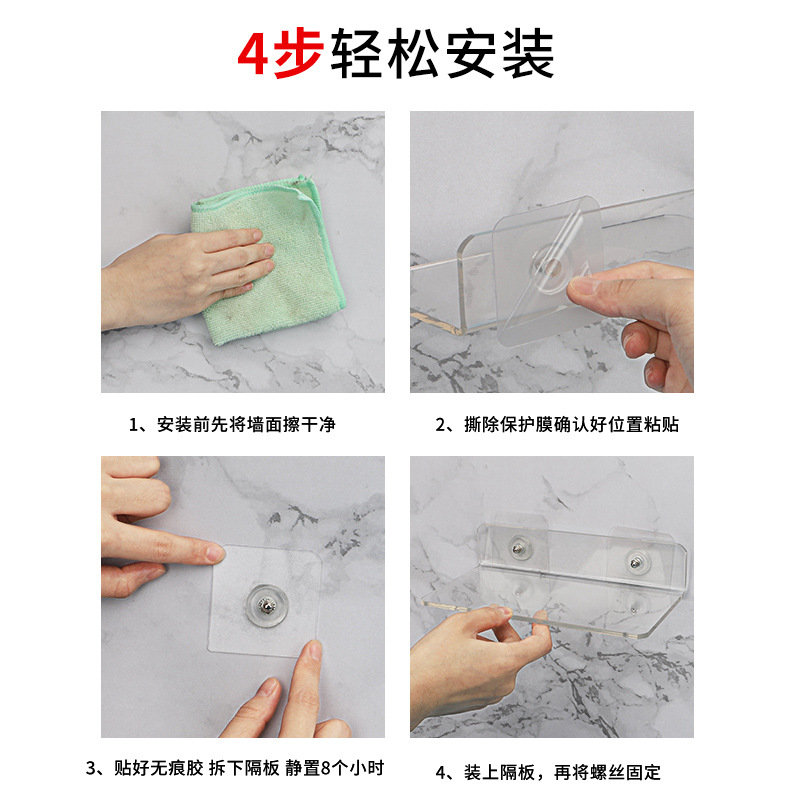 4步轻松安装

1、安装前先将墙面擦干净

2、撕除保护膜确认好位置粘贴

3、贴好无痕胶 拆下隔板 静置8个小时

4、装上隔板，再将螺丝固定