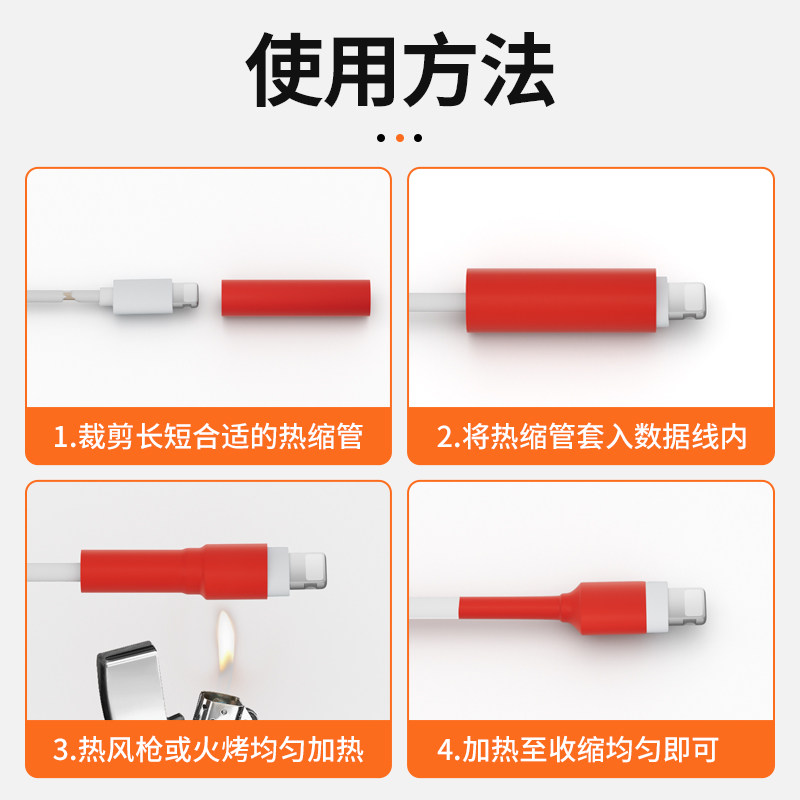 使用方法

1.裁剪长短合适的热缩管

2.将热缩管套入数据线内

3.热风枪或火烤均匀加热

4.加热至收缩均匀即可