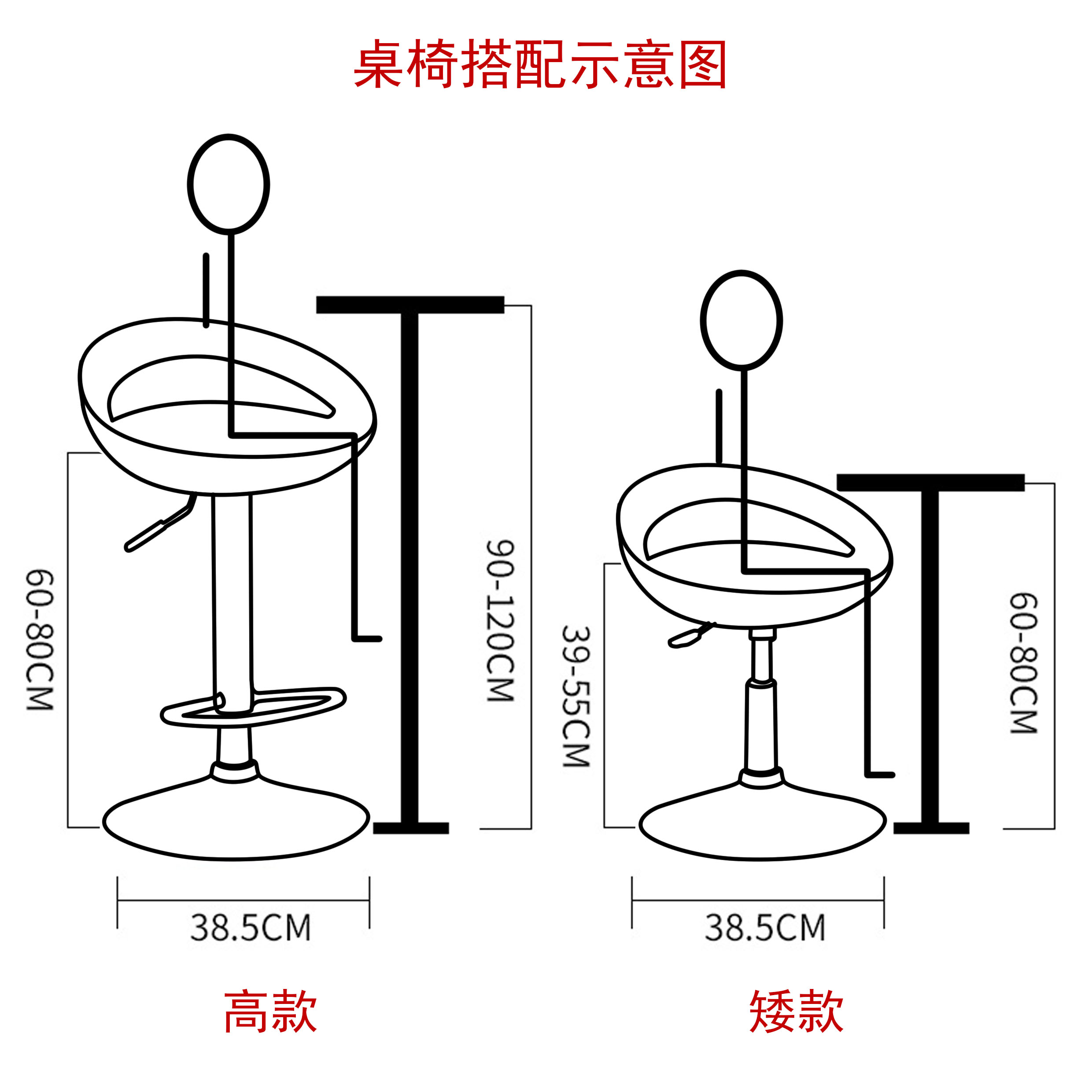 桌椅搭配示意图

60-80CM

90-120CM

38.5CM

高款

39-55CM

60-80CM

38.5CM

矮款