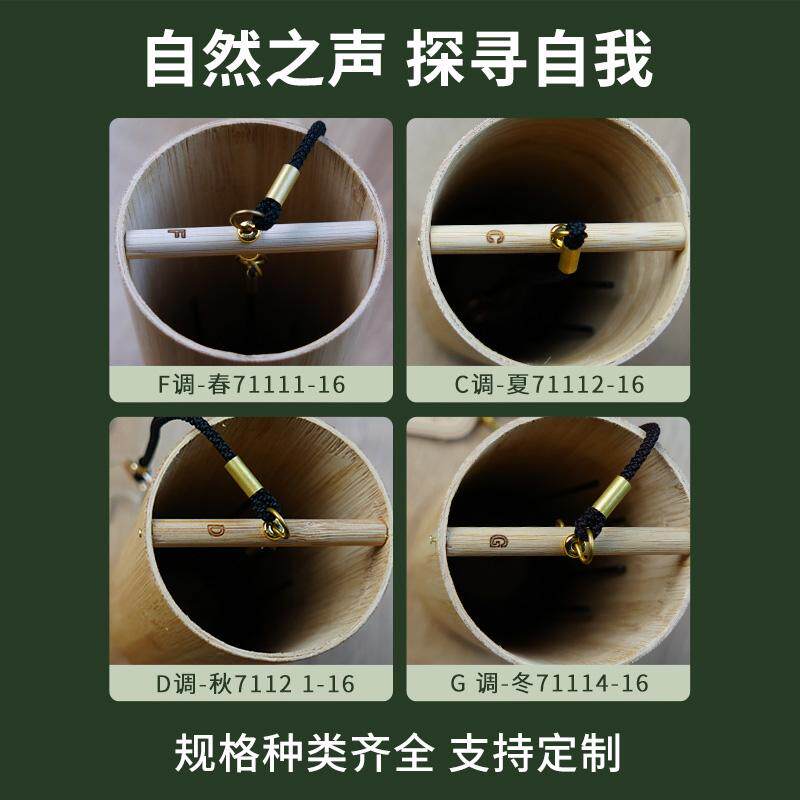 自然之声 探寻自我

F

F调-春71111-16

C

C调-夏71112-16

D

D调-秋7112 1-16

G

G 调-冬71114-16

规格种类齐全 支持定制