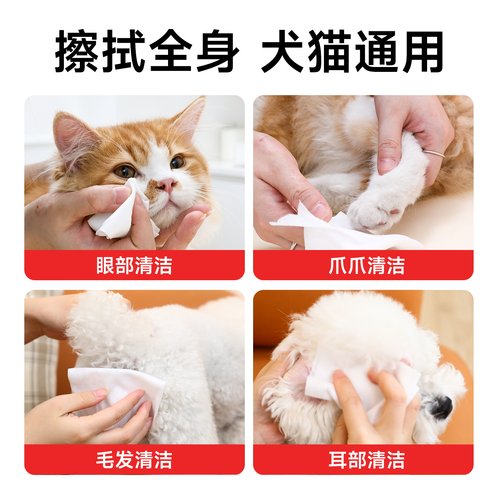 擦拭全身 犬猫通用

眼部清洁

爪爪清洁

毛发清洁

耳部清洁