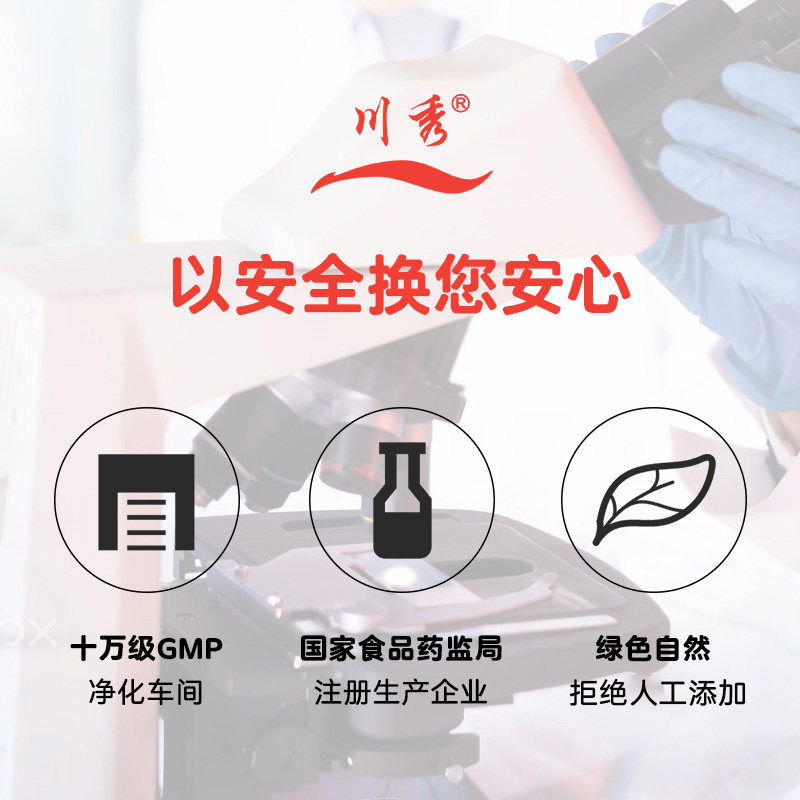 川秀®

以安全换您安心

十万级GMP
净化车间

国家食品药监局
注册生产企业

绿色自然
拒绝人工添加