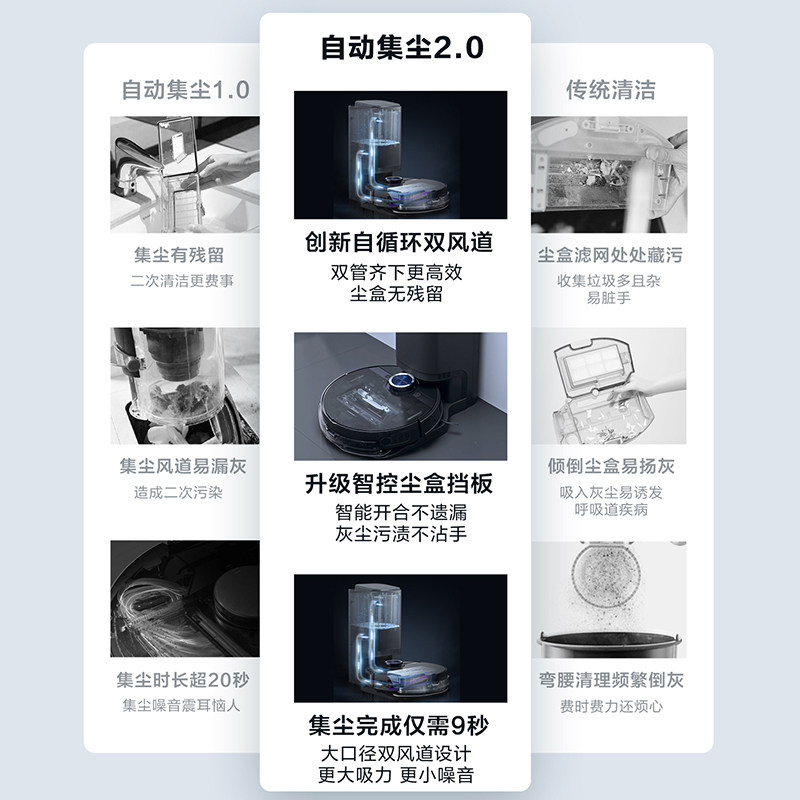 自动集尘1.0

集尘有残留
二次清洁更费事

集尘风道易漏灰
造成二次污染

集尘时长超20秒
集尘噪音震耳恼人

自动集尘2.0

创新自循环双风道
双管齐下更高效
尘盒无残留

升级智控尘盒挡板
智能开合不遗漏
灰尘污渍不沾手

集尘完成仅需9秒
大口径双风道设计
更大吸力 更小噪音

传统清洁

尘盒滤网处处藏污
收集垃圾多且杂
易脏手

倾倒尘盒易扬灰
吸入灰尘易诱发
呼吸道疾病

弯腰清理频繁倒灰
费时费力还烦心