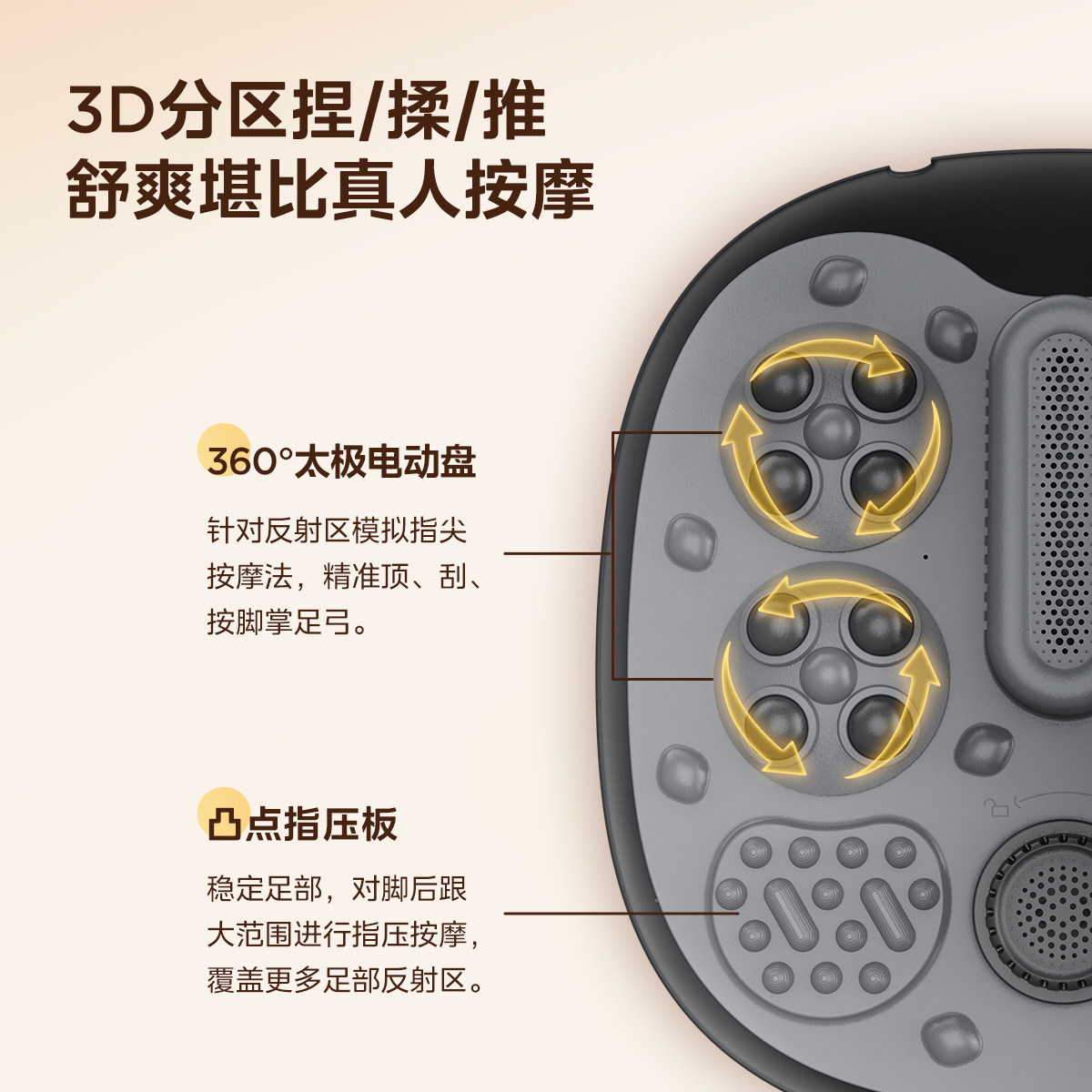 3D分区捏/揉/推
舒爽堪比真人按摩

360°太极电动盘

针对反射区模拟指尖按摩法，精准顶、刮、按脚掌足弓。

凸点指压板

稳定足部，对脚后跟大范围进行指压按摩，覆盖更多足部反射区。