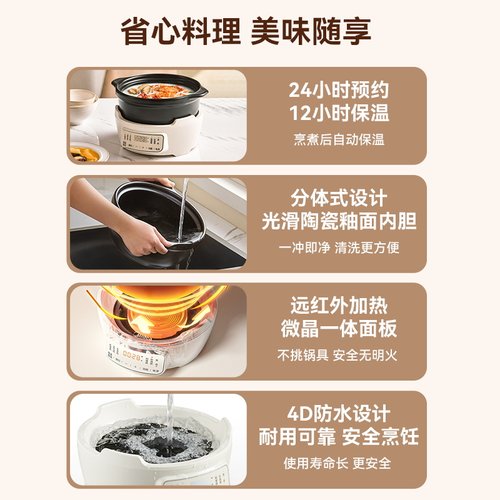 省心料理 美味随享

24小时预约
12小时保温
烹煮后自动保温

分体式设计
光滑陶瓷釉面内胆
一冲即净 清洗更方便

远红外加热
微晶一体面板
不挑锅具 安全无明火

4D防水设计
耐用可靠 安全烹饪
使用寿命长 更安全