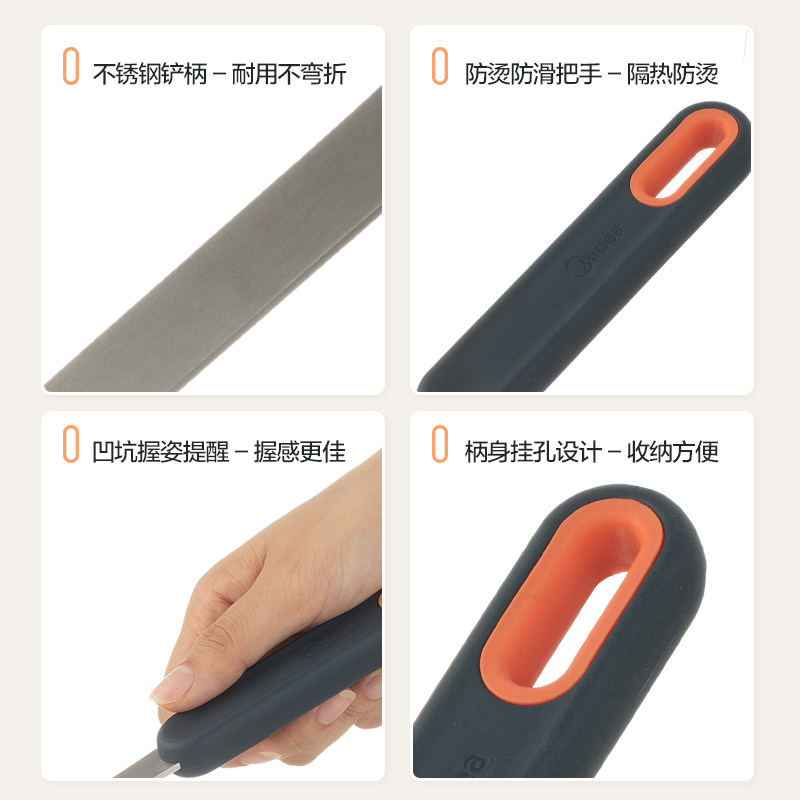 不锈钢铲柄 – 耐用不弯折

防烫防滑把手 – 隔热防烫

Midea

凹坑握姿提醒 – 握感更佳

柄身挂孔设计 – 收纳方便