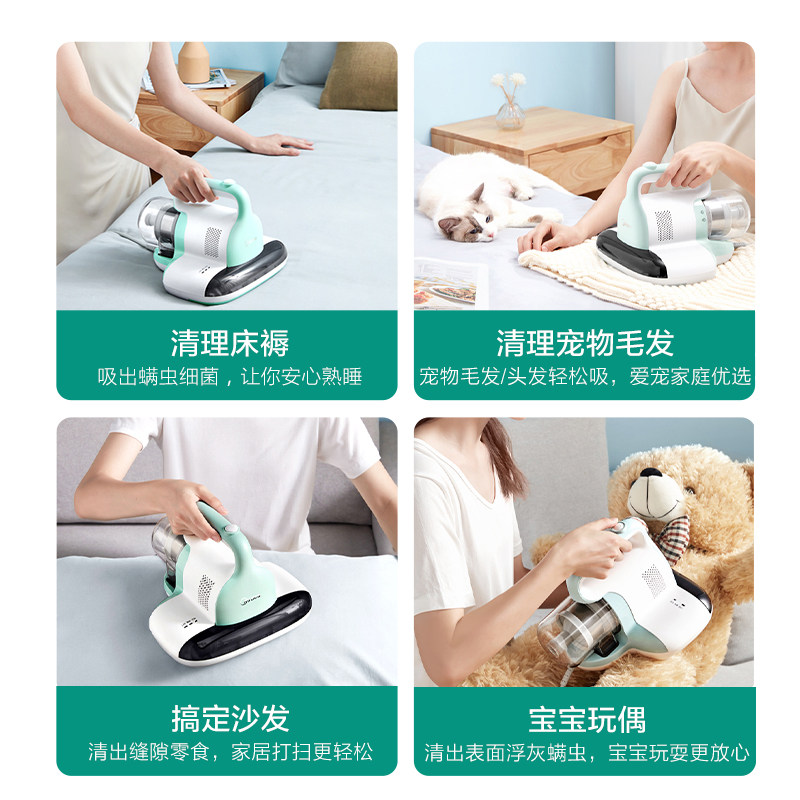 清理床褥
吸出螨虫细菌，让你安心熟睡

清理宠物毛发
宠物毛发/头发轻松吸，爱宠家庭优选

搞定沙发
清出缝隙零食，家居打扫更轻松

宝宝玩偶
清出表面浮灰螨虫，宝宝玩耍更放心