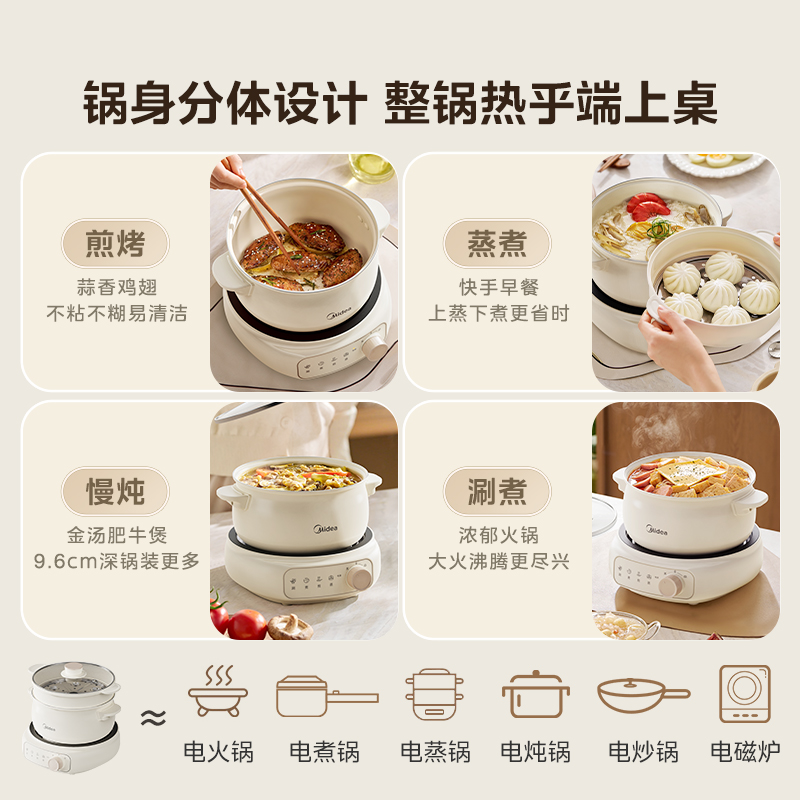 锅身分体设计 整锅热乎端上桌

煎烤
蒜香鸡翅
不粘不糊易清洁

Midea

蒸煮
快手早餐
上蒸下煮更省时

慢炖
金汤肥牛煲
9.6cm深锅装更多

Midea

涮煮
浓郁火锅
大火沸腾更尽兴

Midea

≈

电火锅 电煮锅 电蒸锅 电炖锅 电炒锅 电磁炉