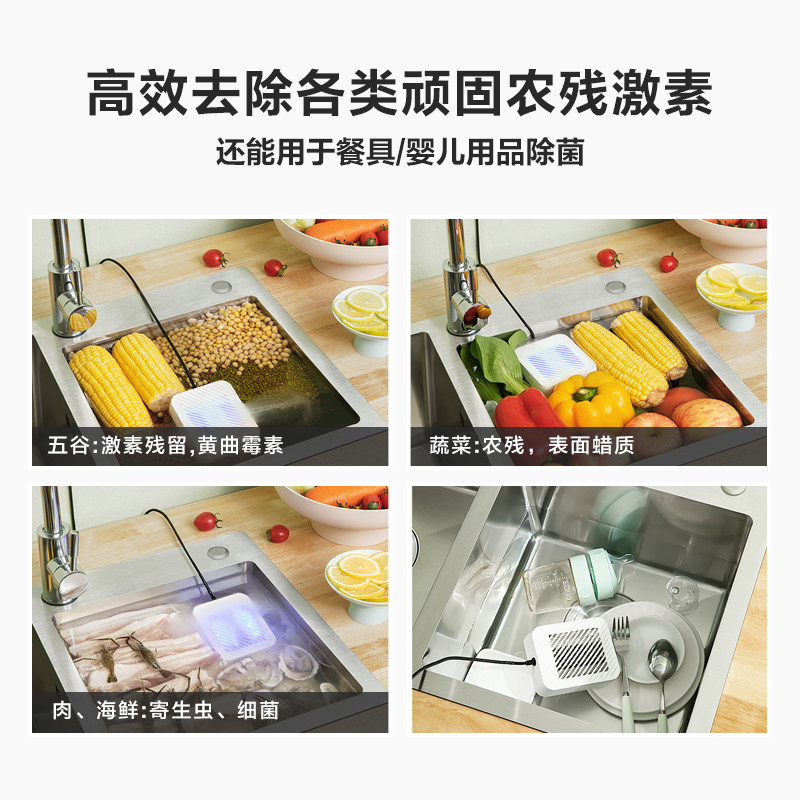 高效去除各类顽固农残激素

还能用于餐具/婴儿用品除菌

五谷:激素残留,黄曲霉素

蔬菜:农残，表面蜡质

肉、海鲜:寄生虫、细菌