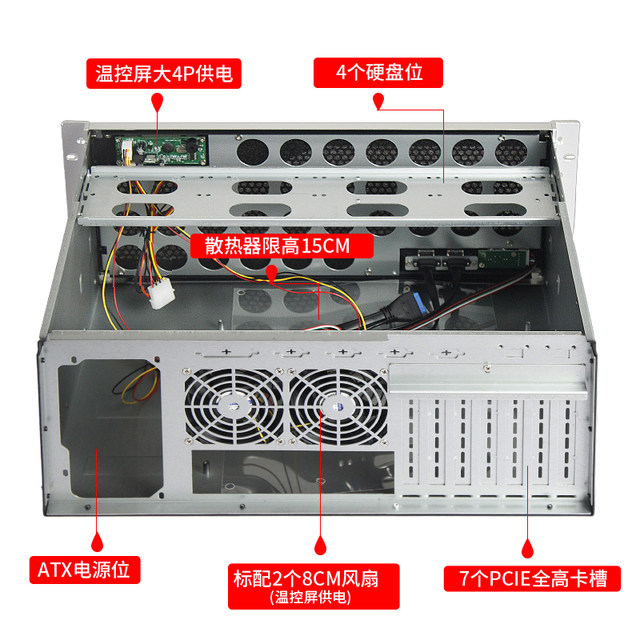 温控屏大4P供电

4个硬盘位

散热器限高15CM

ATX电源位

标配2个8CM风扇
(温控屏供电)

7个PCIE全高卡槽