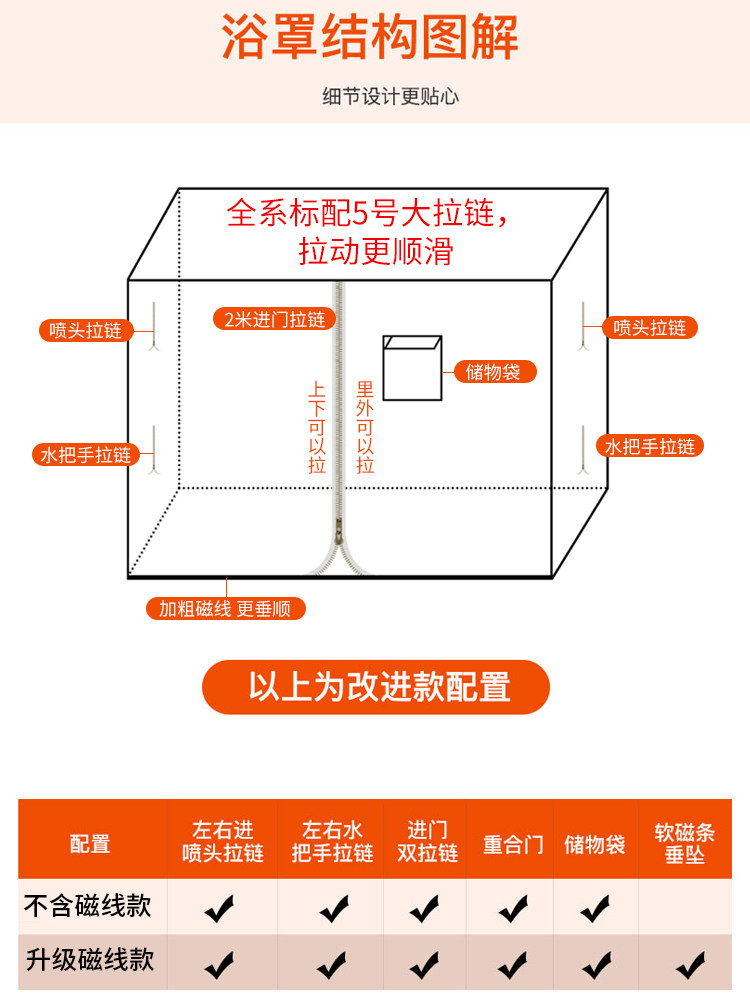 浴罩结构图解

细节设计更贴心

全系标配5号大拉链，拉动更顺滑

喷头拉链

2米进门拉链

喷头拉链

储物袋

上下可以拉

里外可以拉

水把手拉链

水把手拉链

加粗磁线 更垂顺

以上为改进款配置

| 配置 | 左右进喷头拉链 | 左右水把手拉链 | 进门双拉链 | 重合门 | 储物袋 | 软磁条垂坠 |
|---|---|---|---|---|---|---|
| 不含磁线款 | ✔ | ✔ | ✔ | ✔ | ✔ | |
| 升级磁线款 | ✔ | ✔ | ✔ | ✔ | ✔ | ✔ |