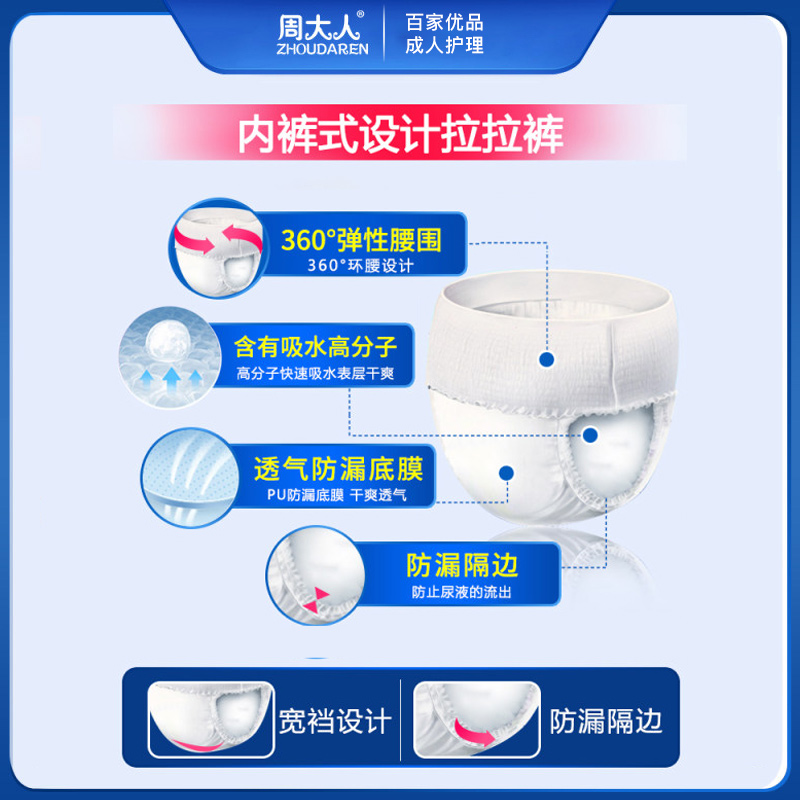 周大人®
ZHOUDAREN
百家优品
成人护理

内裤式设计拉拉裤

360°弹性腰围
360°环腰设计

含有吸水高分子
高分子快速吸水表层干爽

透气防漏底膜
PU防漏底膜 干爽透气

防漏隔边
防止尿液的流出

宽裆设计

防漏隔边