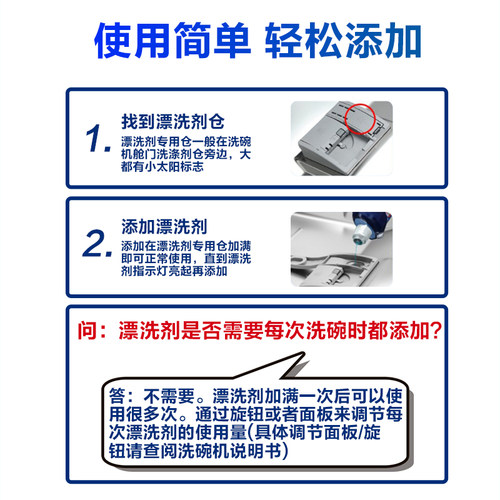 使用简单 轻松添加

1. 找到漂洗剂仓
漂洗剂专用仓一般在洗碗机舱门洗涤剂仓旁边，大都有小太阳标志

2. 添加漂洗剂
添加在漂洗剂专用仓加满即可正常使用，直到漂洗剂指示灯亮起再添加

问：漂洗剂是否需要每次洗碗时都添加？

答：不需要。漂洗剂加满一次后可以使用很多次。通过旋钮或者面板来调节每次漂洗剂的使用量(具体调节面板/旋钮请查阅洗碗机说明书)