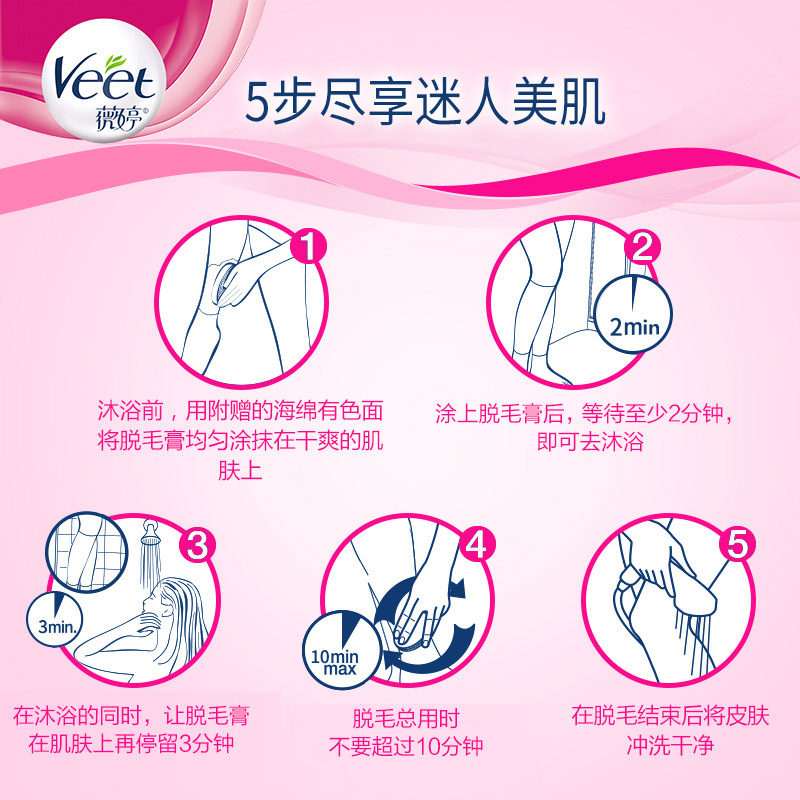 Veet 薇婷®

5步尽享迷人美肌

1

沐浴前，用附赠的海绵有色面将脱毛膏均匀涂抹在干爽的肌肤上

2

2min

涂上脱毛膏后，等待至少2分钟，即可去沐浴

3

3min.

在沐浴的同时，让脱毛膏在肌肤上再停留3分钟

4

10min max

脱毛总用时不要超过10分钟

5

在脱毛结束后将皮肤冲洗干净