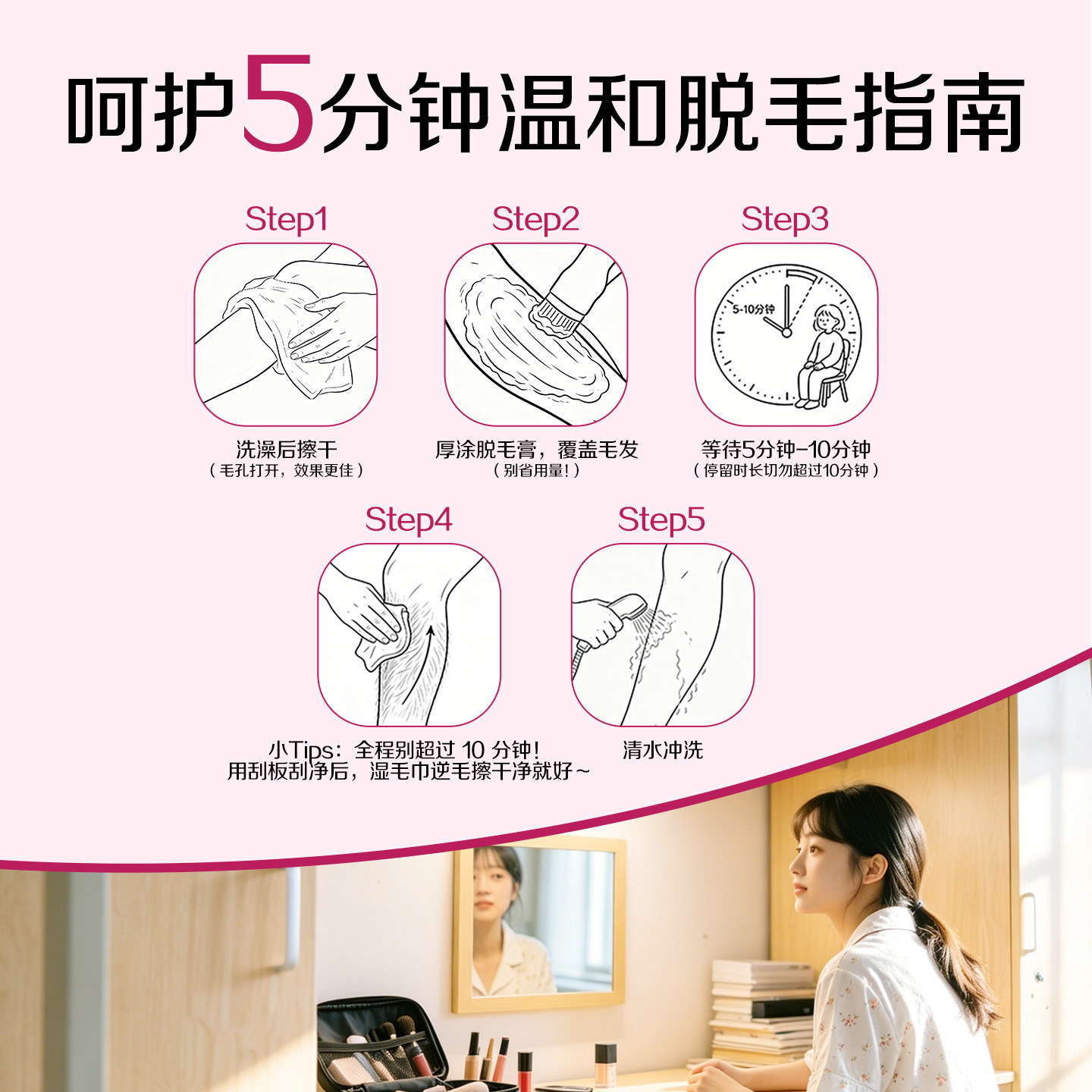 呵护5分钟温和脱毛指南

Step1

洗澡后擦干
（毛孔打开，效果更佳）

Step2

厚涂脱毛膏，覆盖毛发
（别省用量！）

Step3

5-10分钟

等待5分钟-10分钟
（停留时长切勿超过10分钟）

Step4

小Tips：全程别超过 10 分钟！
用刮板刮净后，湿毛巾逆毛擦干净就好~

Step5

清水冲洗