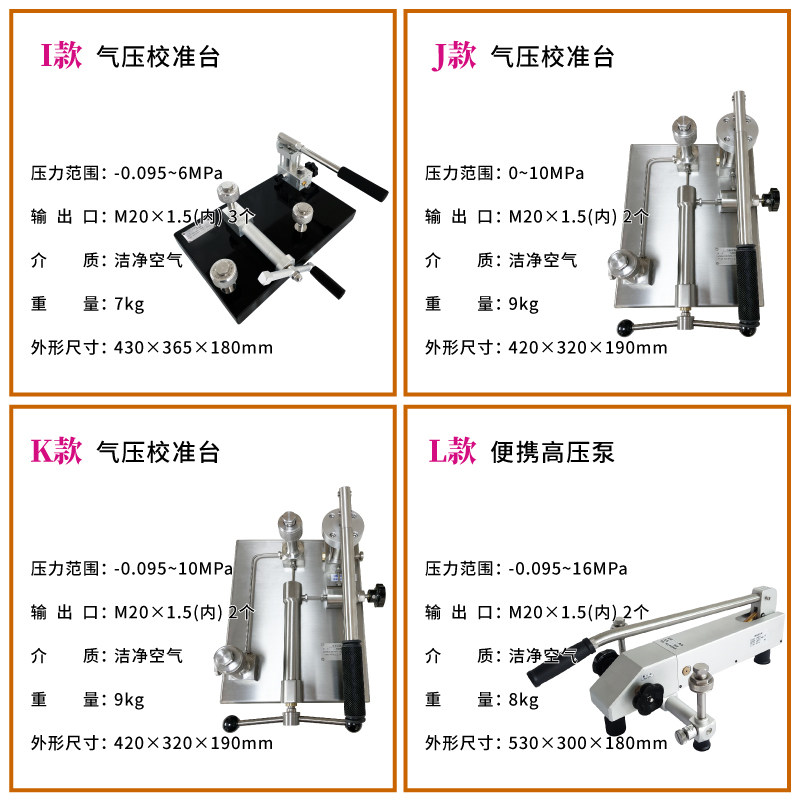 I款 气压校准台

压力范围：-0.095~6MPa

输 出 口：M20×1.5(内) 3个

介　　质：洁净空气

重　　量：7kg

外形尺寸：430×365×180mm

J款 气压校准台

压力范围：0~10MPa

输 出 口：M20×1.5(内) 2个

介　　质：洁净空气

重　　量：9kg

外形尺寸：420×320×190mm

K款 气压校准台

压力范围：-0.095~10MPa

输 出 口：M20×1.5(内) 2个

介　　质：洁净空气

重　　量：9kg

外形尺寸：420×320×190mm

L款 便携高压泵

压力范围：-0.095~16MPa

输 出 口：M20×1.5(内) 2个

介　　质：洁净空气

重　　量：8kg

外形尺寸：530×300×180mm