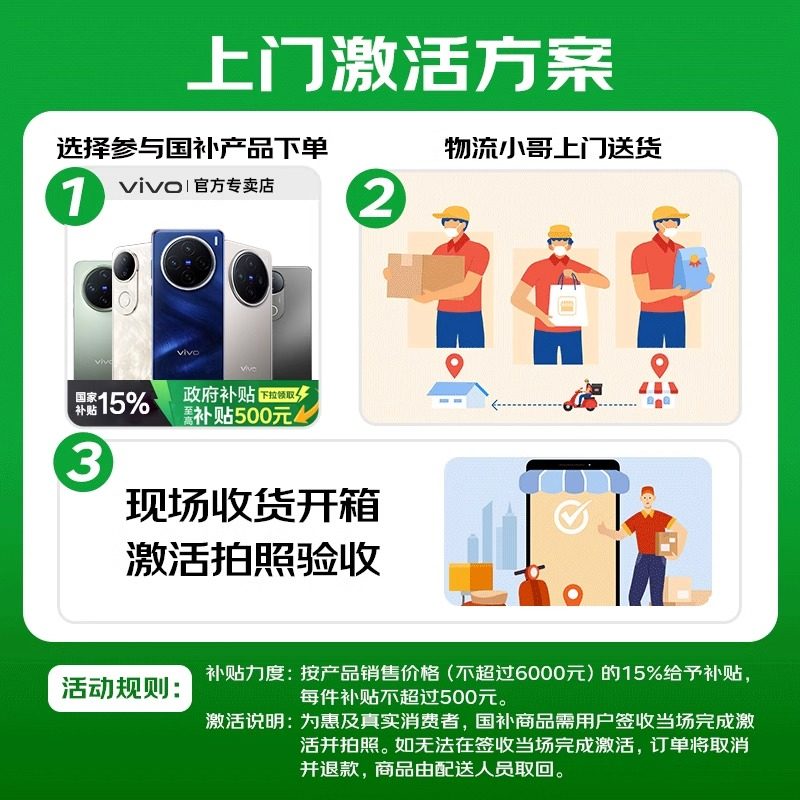 上门激活方案

选择参与国补产品下单

1

vivo | 官方专卖店

vivo

vivo

vivo

国家补贴 15%

政府补贴 下拉领取

至高补贴500元

物流小哥上门送货

2

3

现场收货开箱
激活拍照验收

活动规则：

补贴力度：按产品销售价格（不超过6000元）的15%给予补贴，每件补贴不超过500元。

激活说明：为惠及真实消费者，国补商品需用户签收当场完成激活并拍照。如无法在签收当场完成激活，订单将取消并退款，商品由配送人员取回。