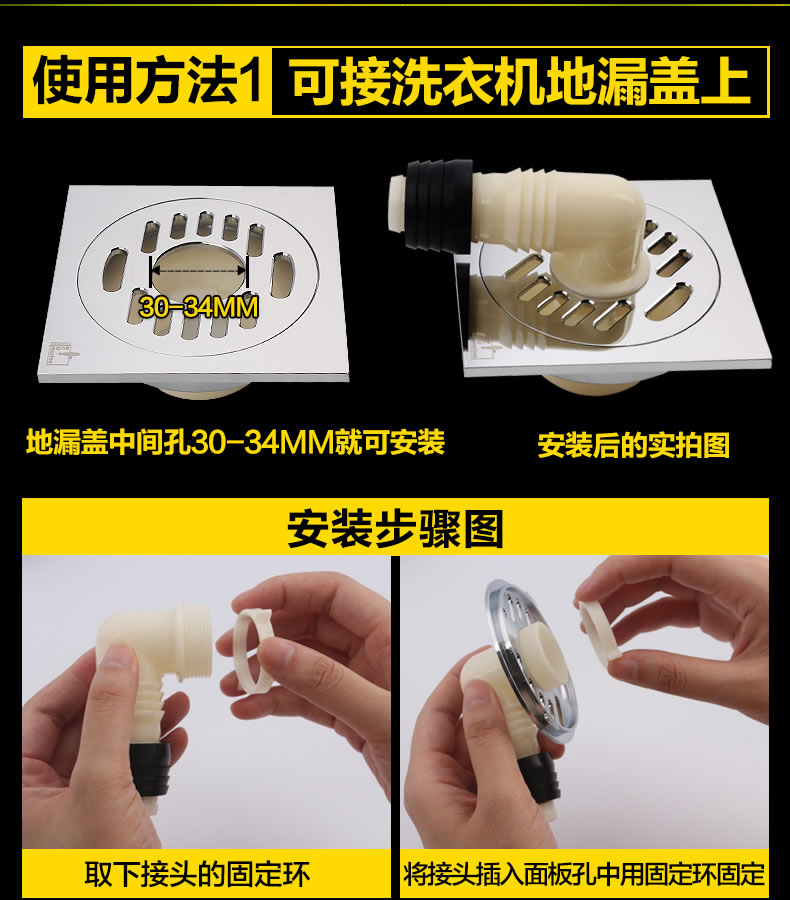 使用方法1 可接洗衣机地漏盖上

30-34MM

地漏盖中间孔30-34MM就可安装

安装后的实拍图

安装步骤图

取下接头的固定环

将接头插入面板孔中用固定环固定