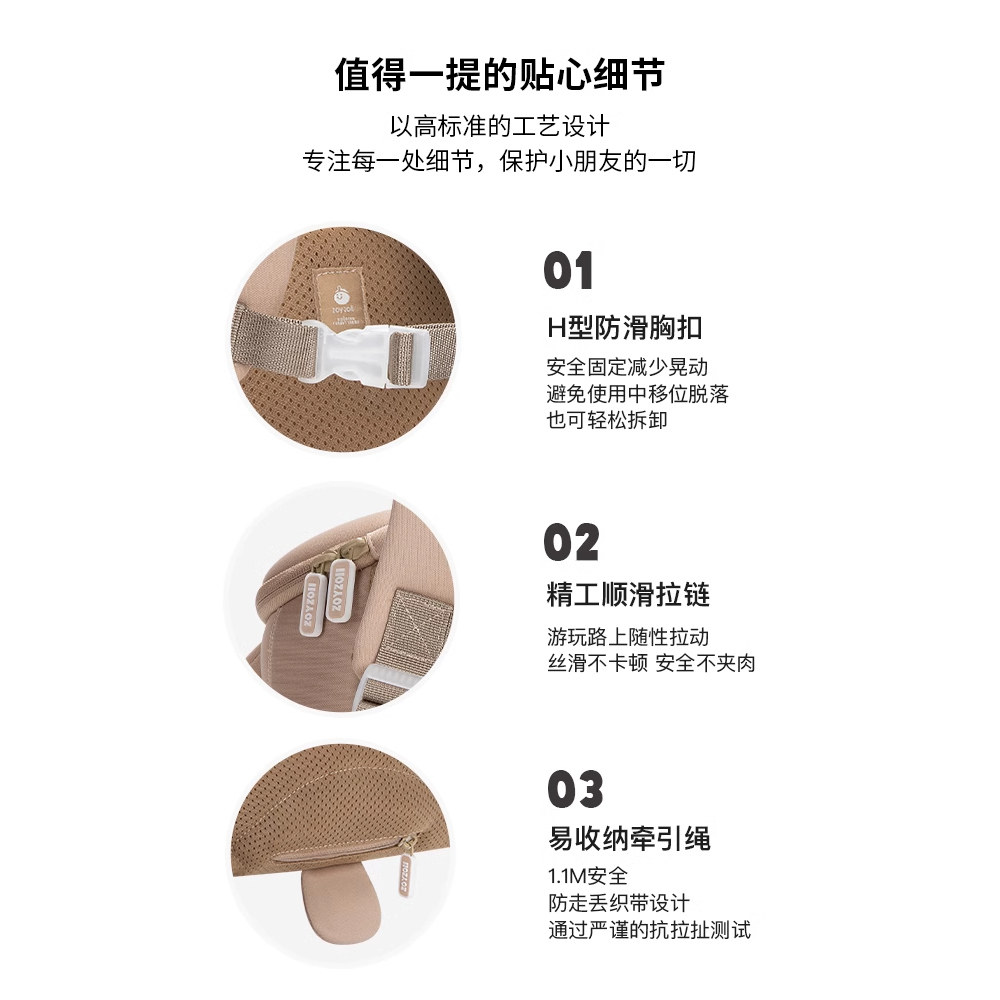 值得一提的贴心细节

以高标准的工艺设计
专注每一处细节，保护小朋友的一切

zoyzoii

01

H型防滑胸扣

安全固定减少晃动
避免使用中移位脱落
也可轻松拆卸

zoyzoii zoyzoii

02

精工顺滑拉链

游玩路上随性拉动
丝滑不卡顿 安全不夹肉

zoyzoii

03

易收纳牵引绳

1.1M安全
防走丢织带设计
通过严谨的抗拉扯测试