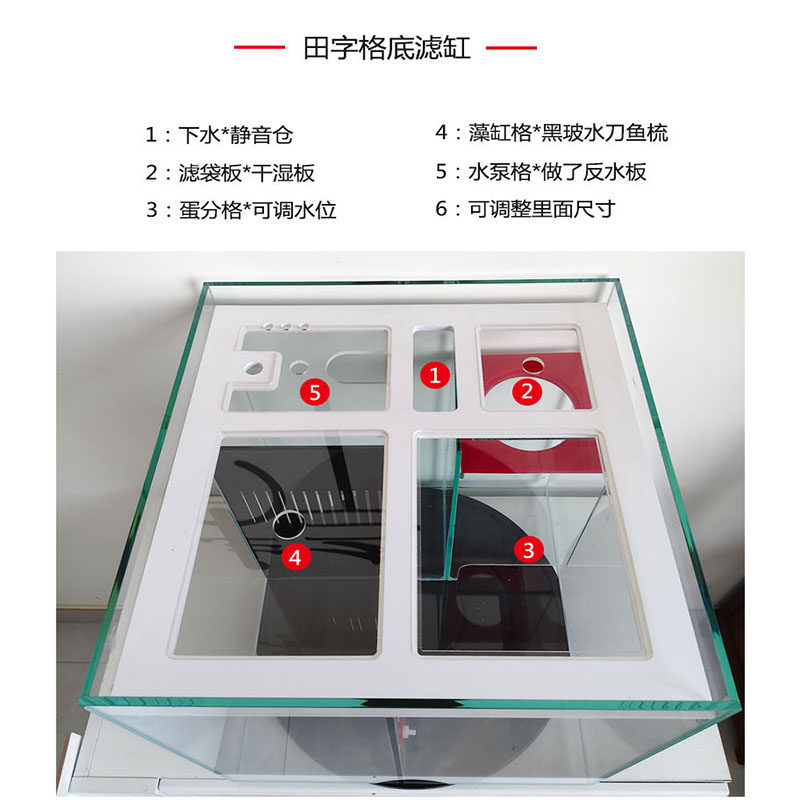 田字格底滤缸

1：下水*静音仓

2：滤袋板*干湿板

3：蛋分格*可调水位

4：藻缸格*黑玻水刀鱼梳

5：水泵格*做了反水板

6：可调整里面尺寸

5

1

2

4

3