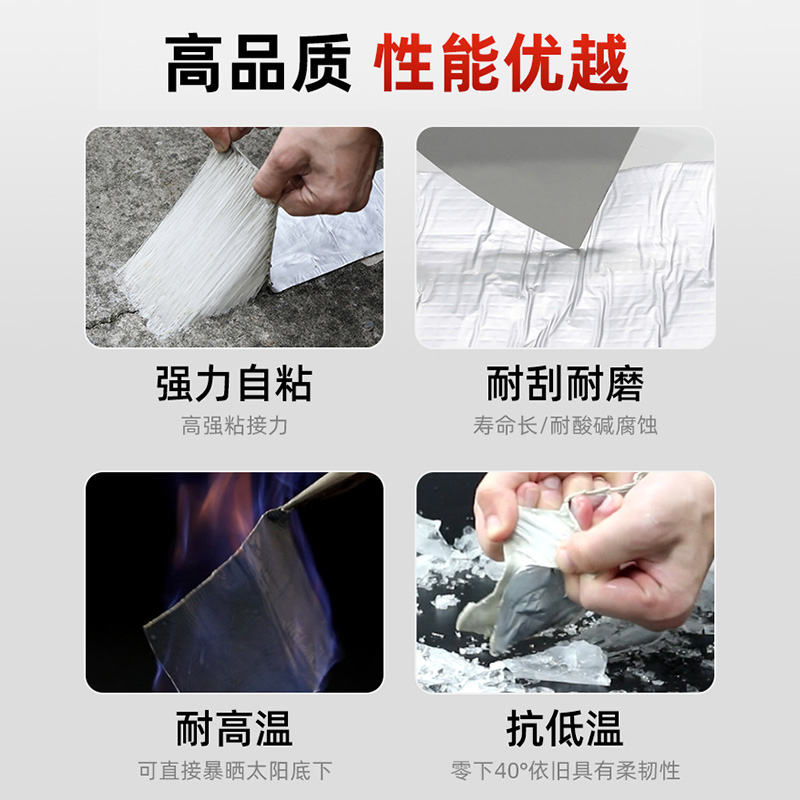 高品质 性能优越

强力自粘
高强粘接力

耐刮耐磨
寿命长/耐酸碱腐蚀

耐高温
可直接暴晒太阳底下

抗低温
零下40°依旧具有柔韧性