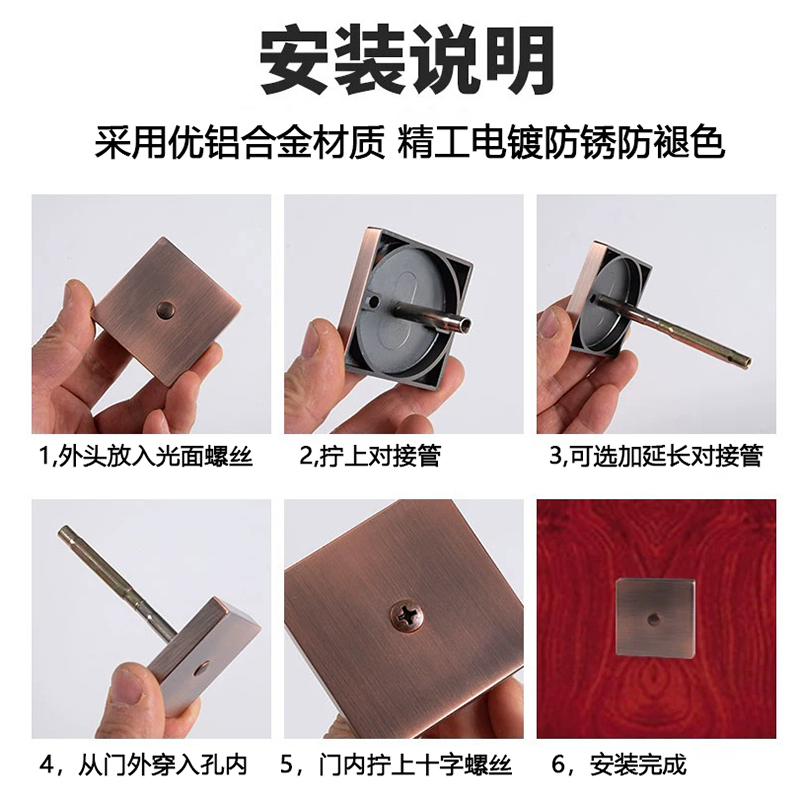 安装说明

采用优铝合金材质 精工电镀防锈防褪色

1,外头放入光面螺丝

2,拧上对接管

3,可选加延长对接管

4，从门外穿入孔内

5，门内拧上十字螺丝

6，安装完成