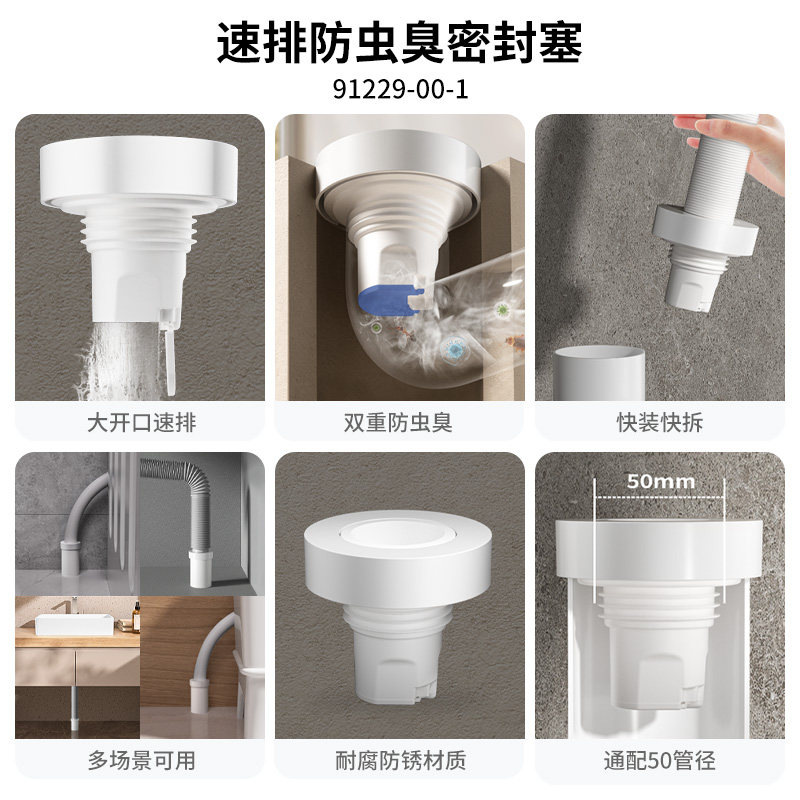 速排防虫臭密封塞
91229-00-1

大开口速排

双重防虫臭

快装快拆

多场景可用

耐腐防锈材质

50mm

通配50管径