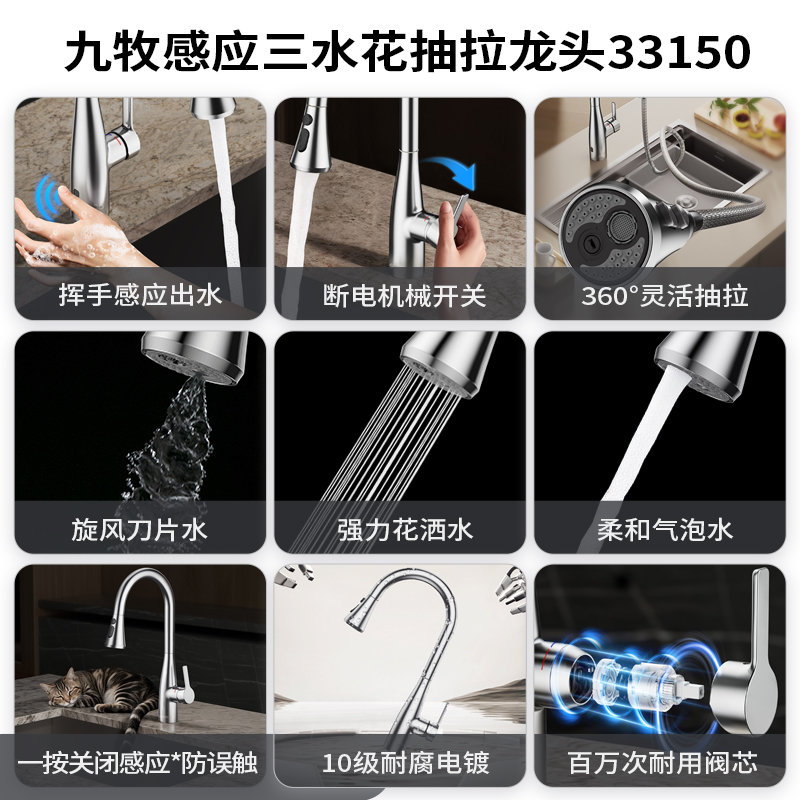 九牧感应三水花抽拉龙头33150

挥手感应出水

断电机械开关

360°灵活抽拉

旋风刀片水

强力花洒水

柔和气泡水

一按关闭感应*防误触

10级耐腐电镀

百万次耐用阀芯