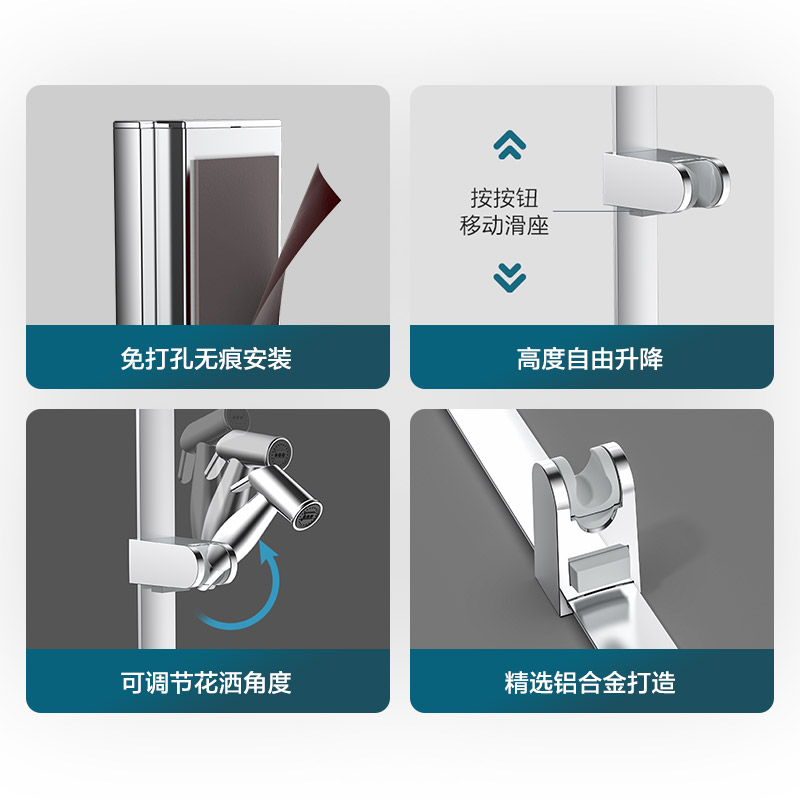 免打孔无痕安装

按按钮
移动滑座

高度自由升降

可调节花洒角度

精选铝合金打造