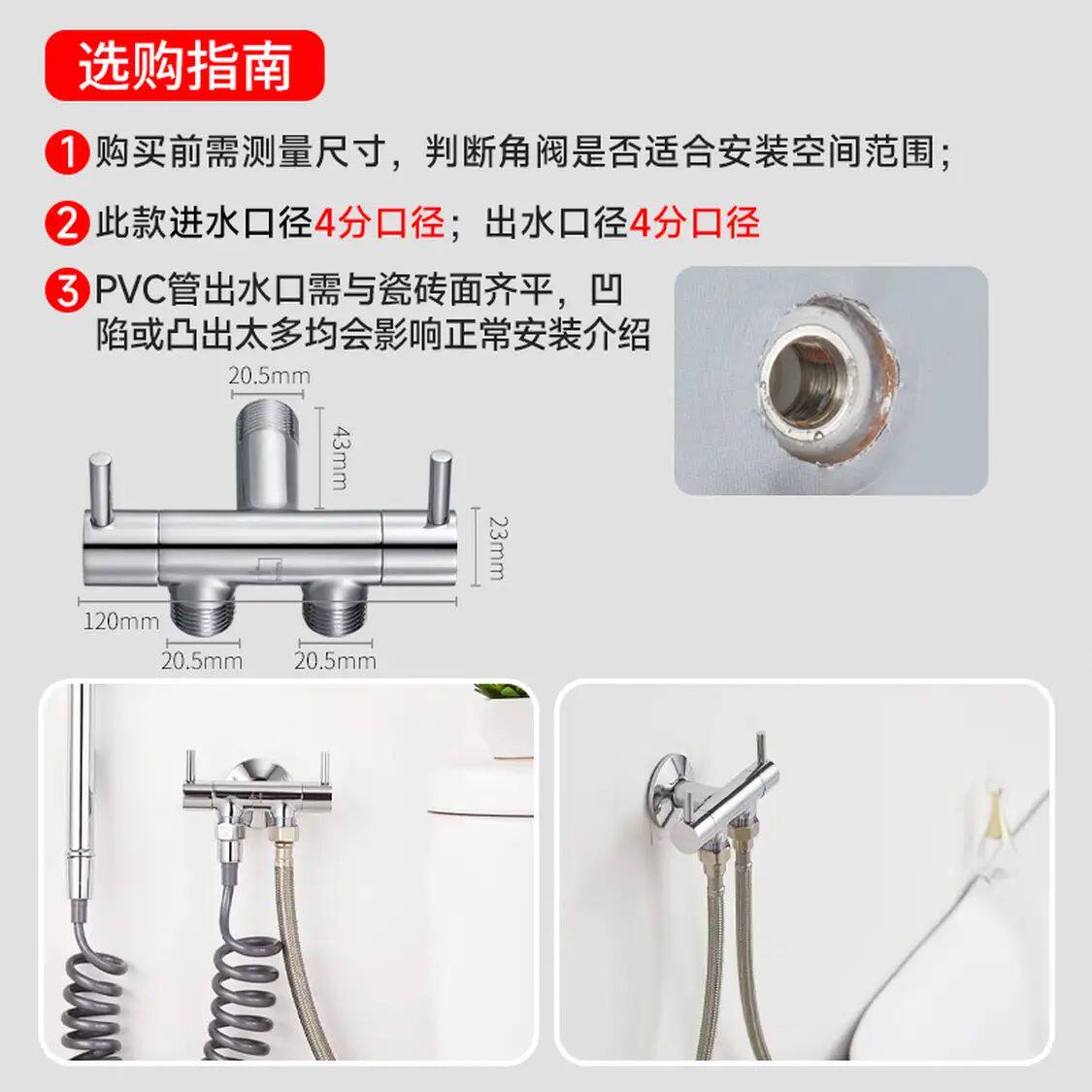 选购指南

1 购买前需测量尺寸，判断角阀是否适合安装空间范围；

2 此款进水口径4分口径；出水口径4分口径

3 PVC管出水口需与瓷砖面齐平，凹陷或凸出太多均会影响正常安装介绍

20.5mm

43mm

23mm

120mm

20.5mm

20.5mm