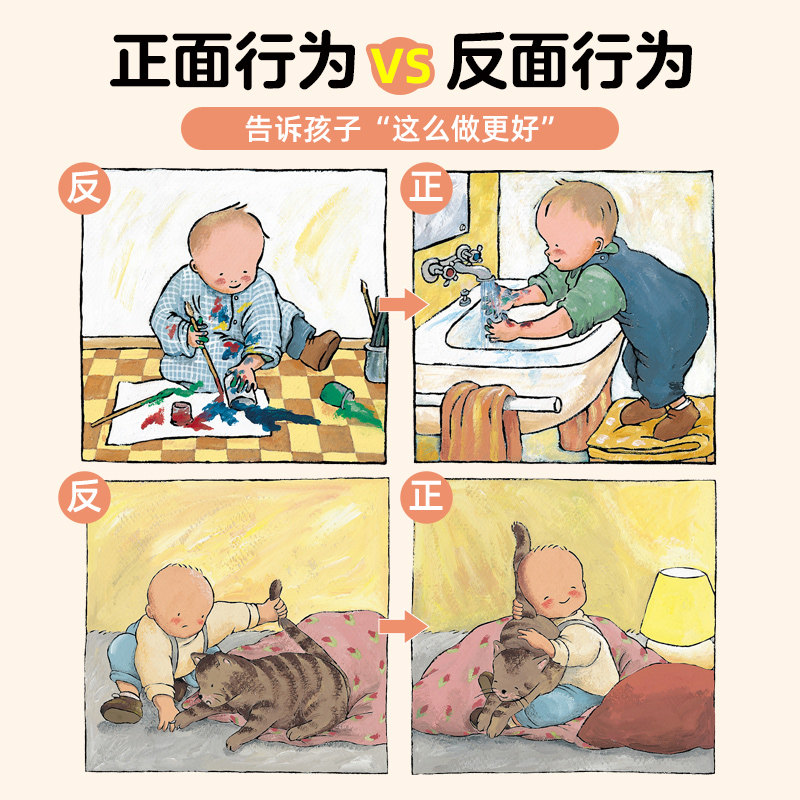 正面行为 VS 反面行为

告诉孩子“这么做更好”

反

正

反

正