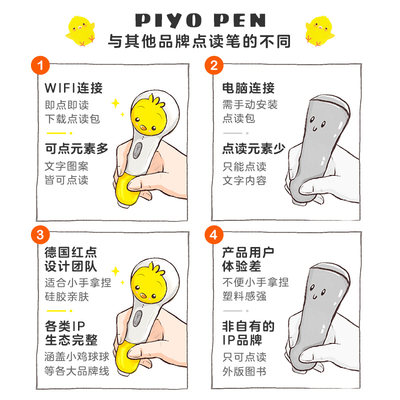 PIYO PEN
与其他品牌点读笔的不同

1
WIFI连接
即点即读
下载点读包

可点元素多
文字图案
皆可点读

2
电脑连接
需手动安装
点读包

点读元素少
只能点读
文字内容

3
德国红点
设计团队
适合小手拿捏
硅胶亲肤

各类IP
生态完整
涵盖小鸡球球
等各大品牌线

4
产品用户
体验差
不便小手拿捏
塑料感强

非自有的
IP品牌
只可点读
外版图书