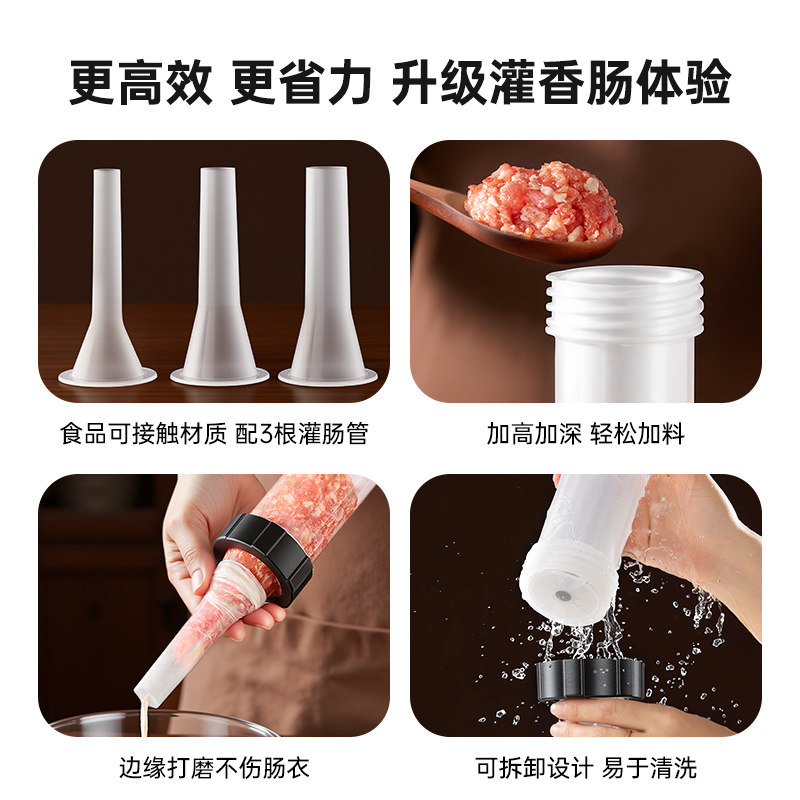 更高效 更省力 升级灌香肠体验

食品可接触材质 配3根灌肠管

加高加深 轻松加料

边缘打磨不伤肠衣

可拆卸设计 易于清洗